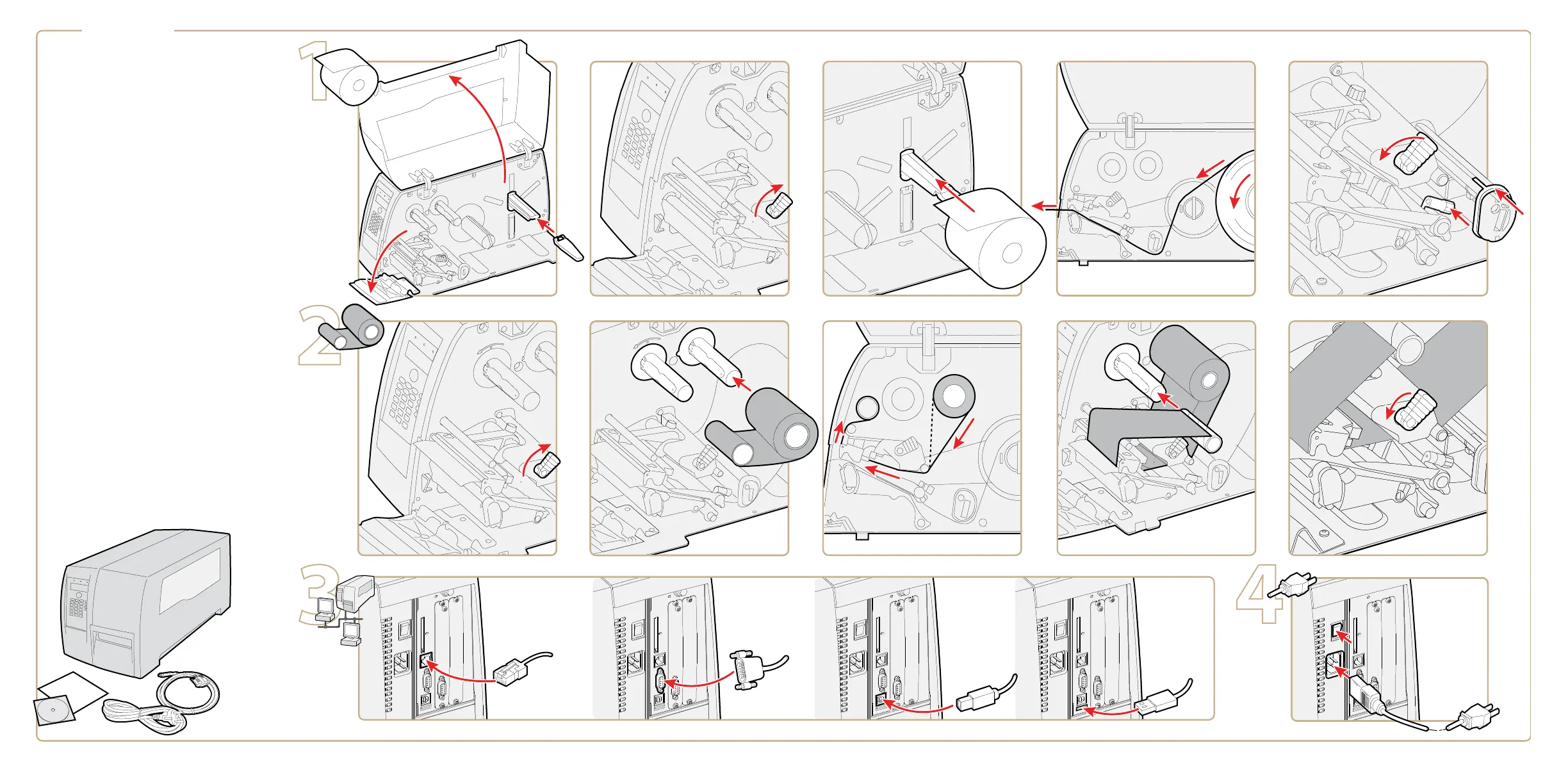 1

2

3

4