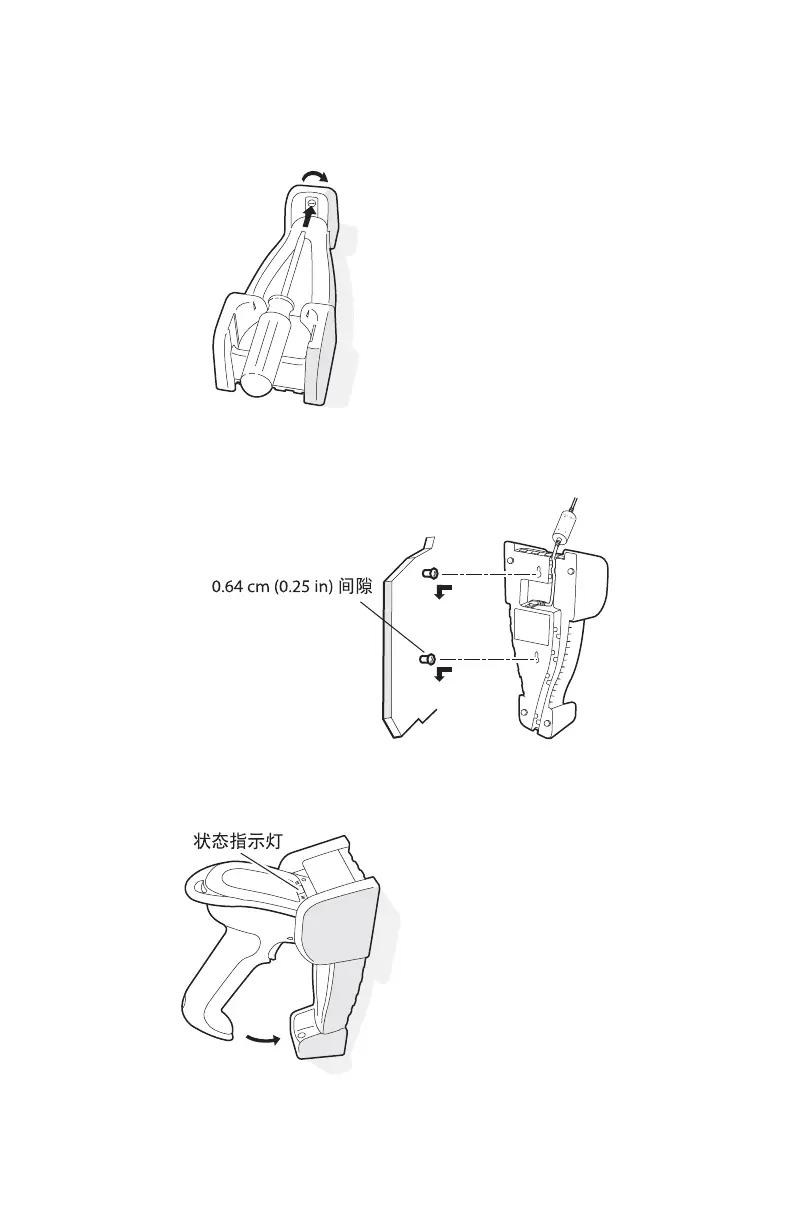 0.64 cm (0.25 in) 间隙

状态指示灯