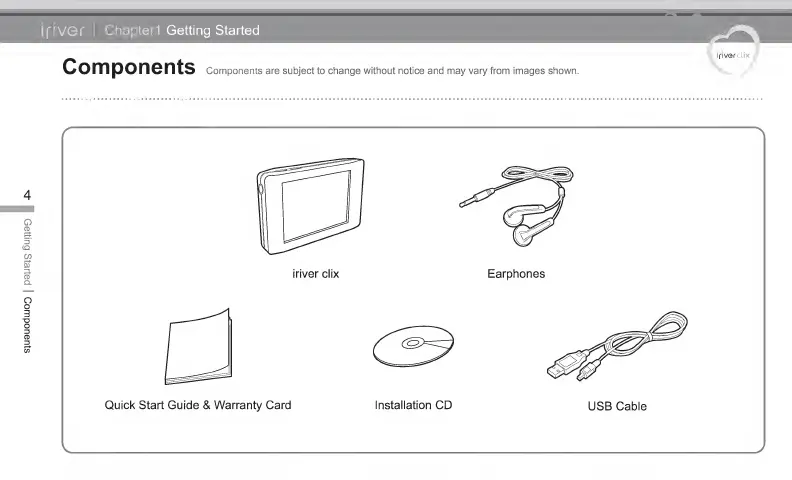 iriver | Chapter1 Getting Started

iriver clix

Components Components are subject to change without notice and may vary from images shown.

4

Getting Started | Components

iriver clix

Earphones

Quick Start Guide & Warranty Card

Installation CD

USB Cable