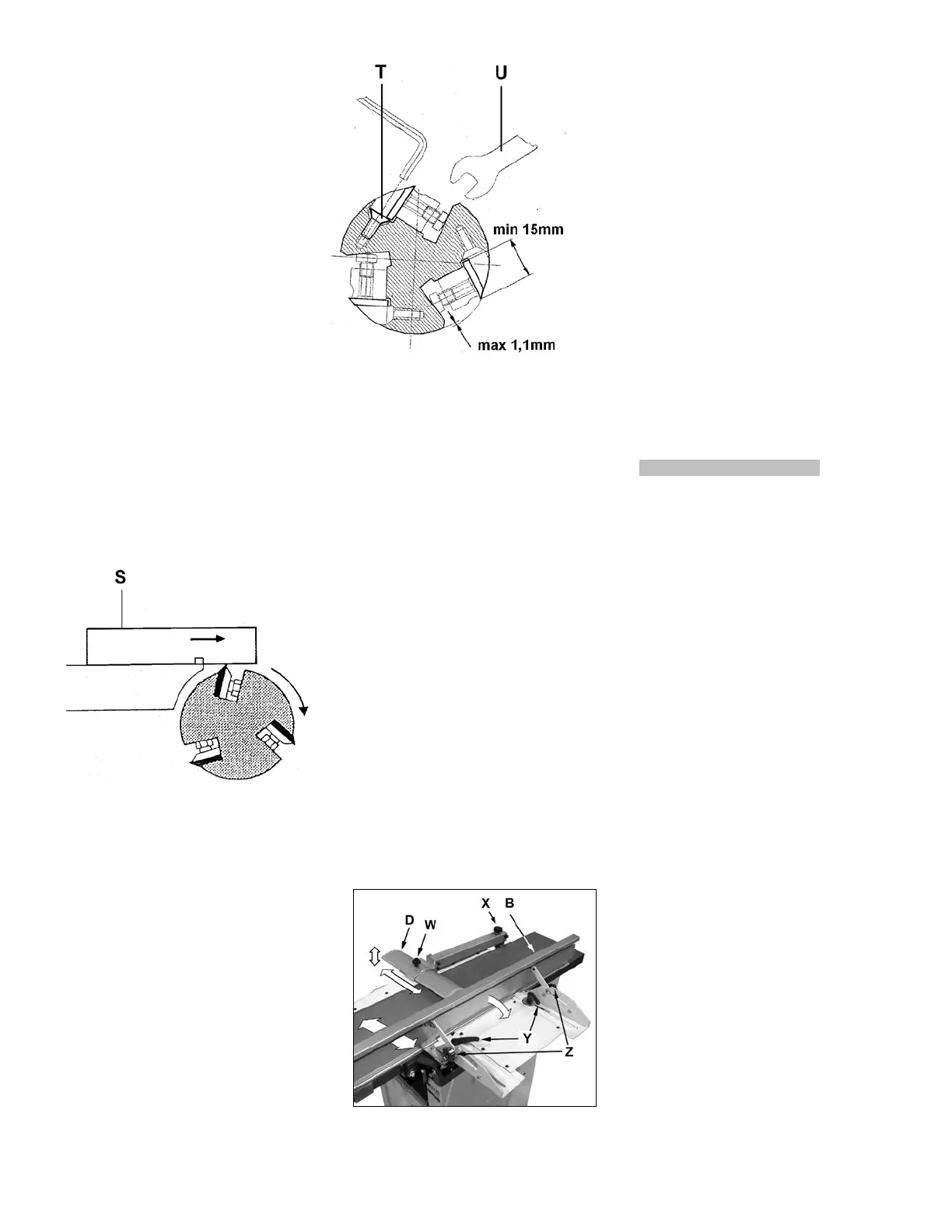 T

U

min 15mm

max 1,1mm

S

X B

D W

Y

Z