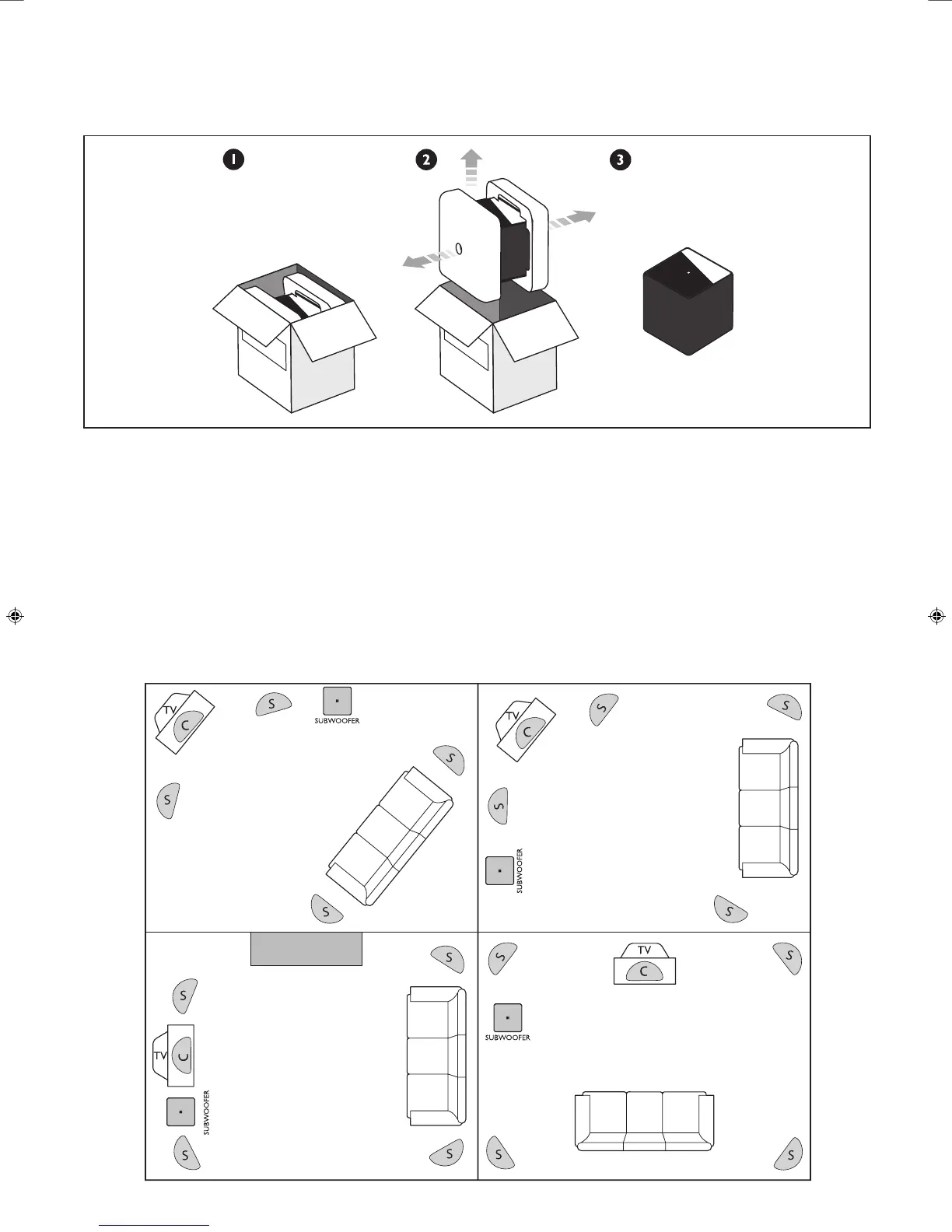 1
2
3

TV
C
S
SUBWOOFER
S
S
S

TV
C
S
S
S
SUBWOOFER
S

S
S
TV
C
SUBWOOFER
S
S

S
TV
C
S
SUBWOOFER
S
S