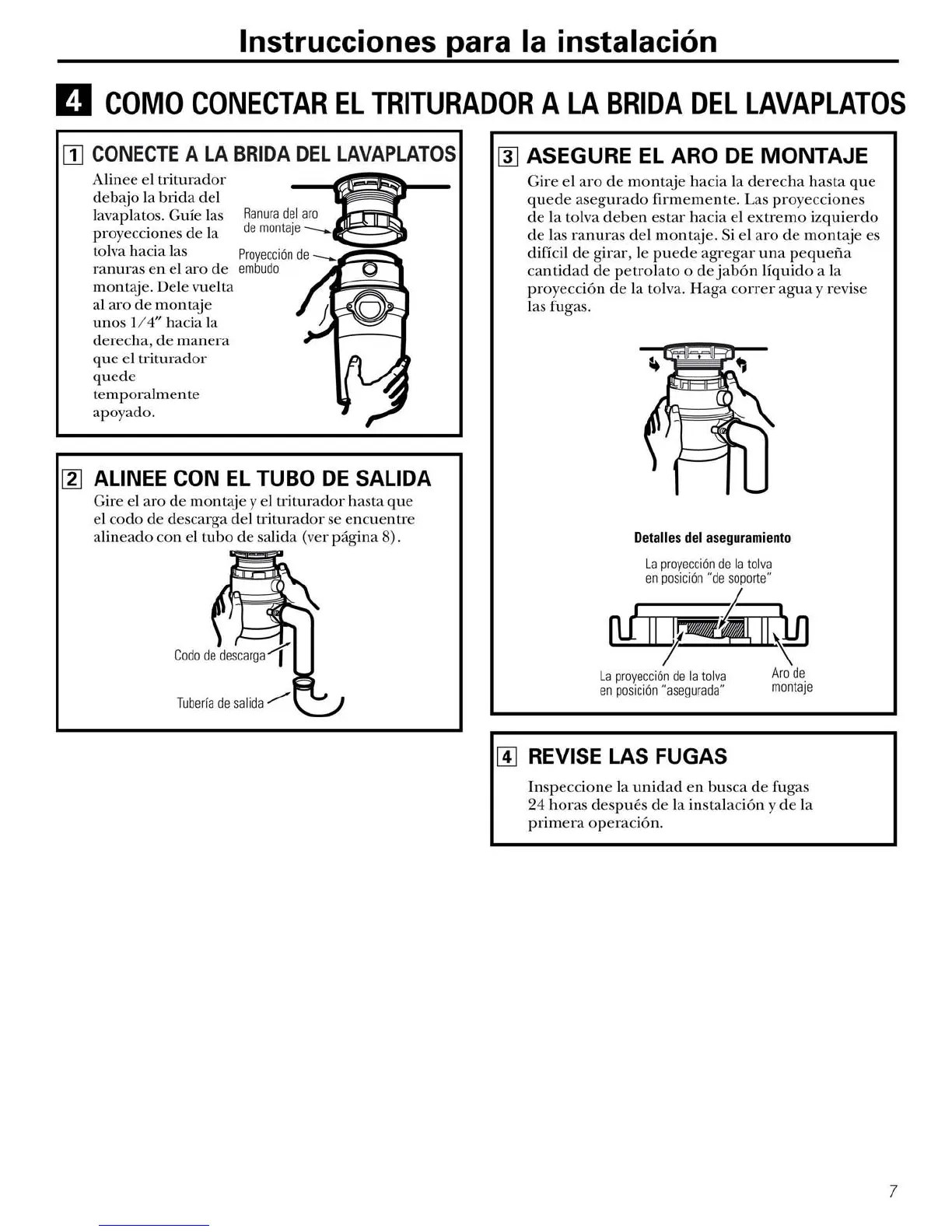 Instrucciones para la instalación

4 COMO CONECTAR EL TRITURADOR A LA BRIDA DEL LAVAPLATOS

1 CONECTE A LA BRIDA DEL LAVAPLATOS

Alinee el triturador debajo la brida del lavaplatos. Guíe las proyecciones de la tolva hacia las ranuras en el aro de montaje. Dele vuelta al aro de montaje unos 1/4" hacia la derecha, de manera que el triturador quede temporalmente apoyado.

Ranura del aro de montaje

Proyección de embudo

2 ALINEE CON EL TUBO DE SALIDA

Gire el aro de montaje y el triturador hasta que el codo de descarga del triturador se encuentre alineado con el tubo de salida (ver página 8).

Codo de descarga

Tubería de salida

3 ASEGURE EL ARO DE MONTAJE

Gire el aro de montaje hacia la derecha hasta que quede asegurado firmemente. Las proyecciones de la tolva deben estar hacia el extremo izquierdo de las ranuras del montaje. Si el aro de montaje es difícil de girar, le puede agregar una pequeña cantidad de petrolato o de jabón líquido a la proyección de la tolva. Haga correr agua y revise las fugas.

Detalles del aseguramiento

La proyección de la tolva en posición "de soporte"

La proyección de la tolva en posición "asegurada"

Aro de montaje

4 REVISE LAS FUGAS

Inspeccione la unidad en busca de fugas 24 horas después de la instalación y de la primera operación.

7