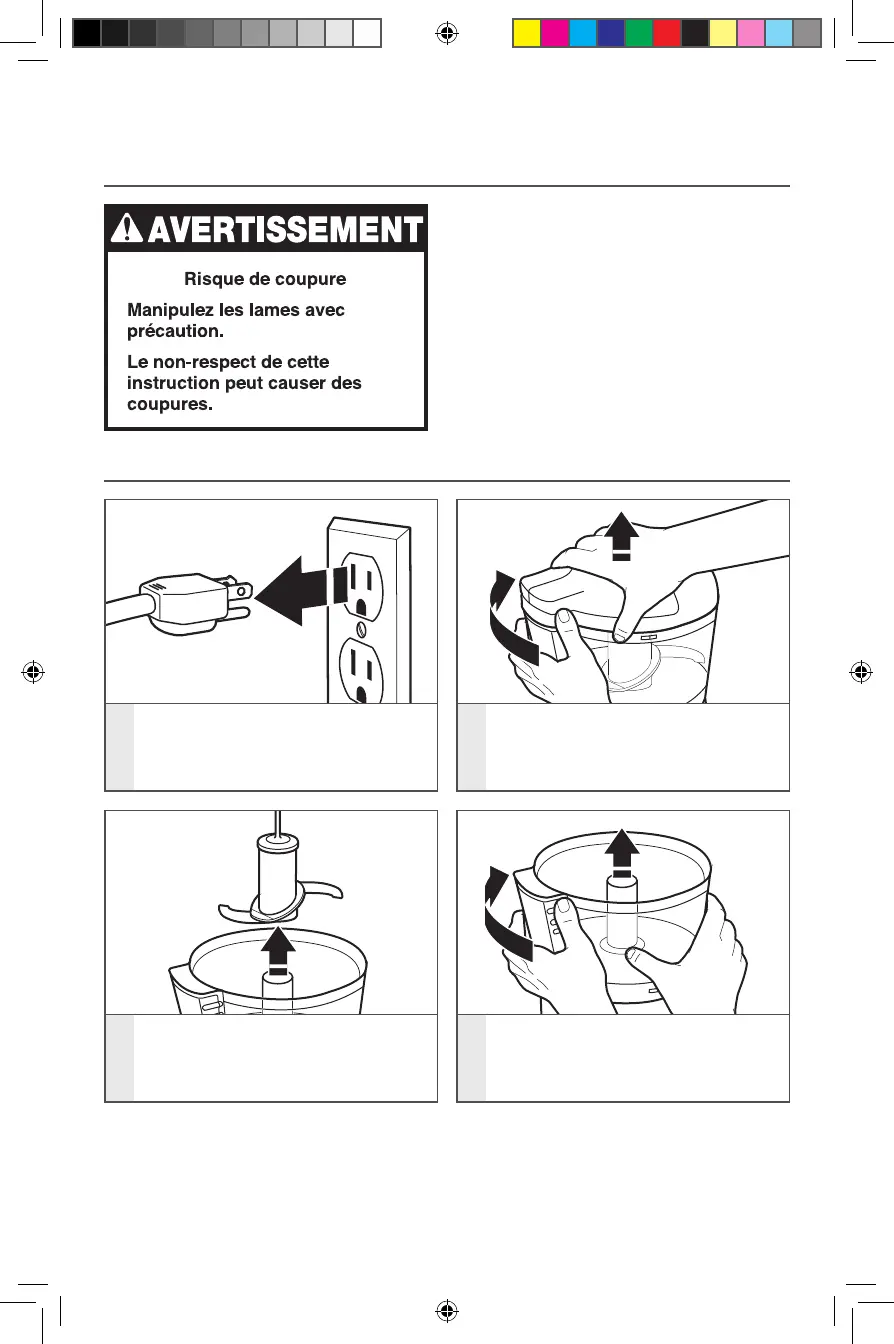 AVERTISSEMENT

Risque de coupure

Manipulez les lames avec précaution.

Le non-respect de cette instruction peut causer des coupures.