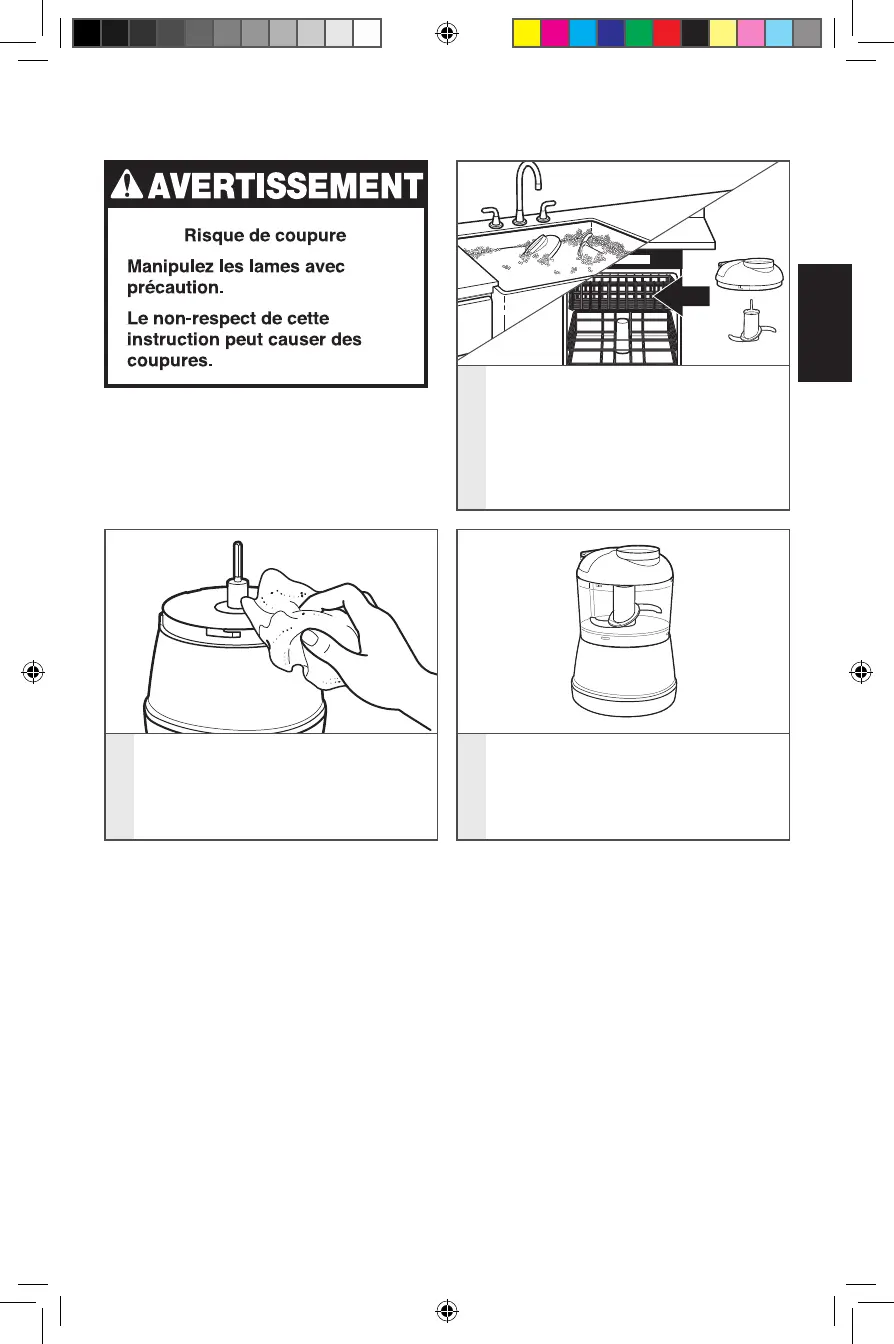 AVERTISSEMENT

Risque de coupure

Manipulez les lames avec précaution.

Le non-respect de cette instruction peut causer des coupures.