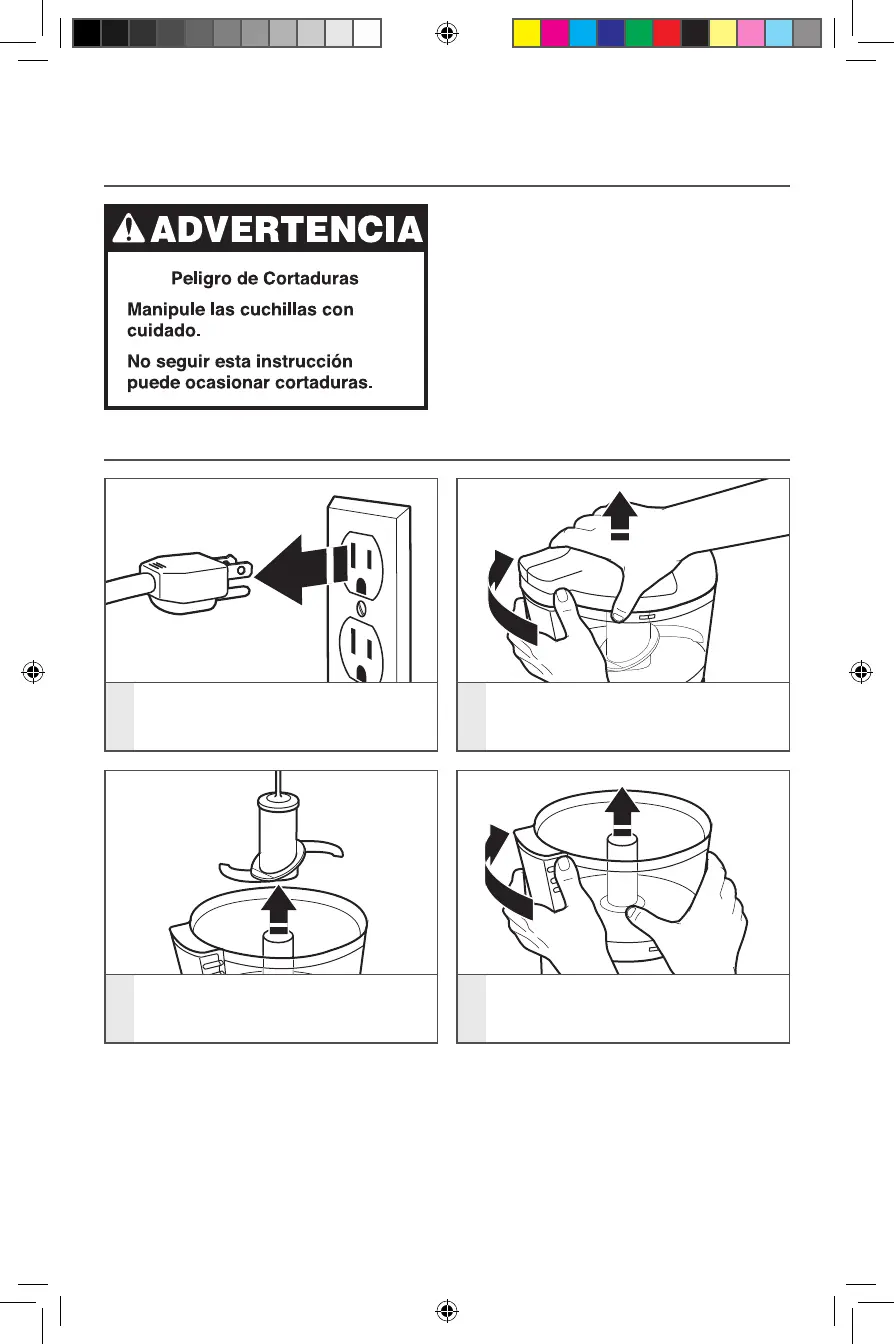 ADVERTENCIA

Peligro de Cortaduras

Manipule las cuchillas con cuidado.

No seguir esta instrucción puede ocasionar cortaduras.