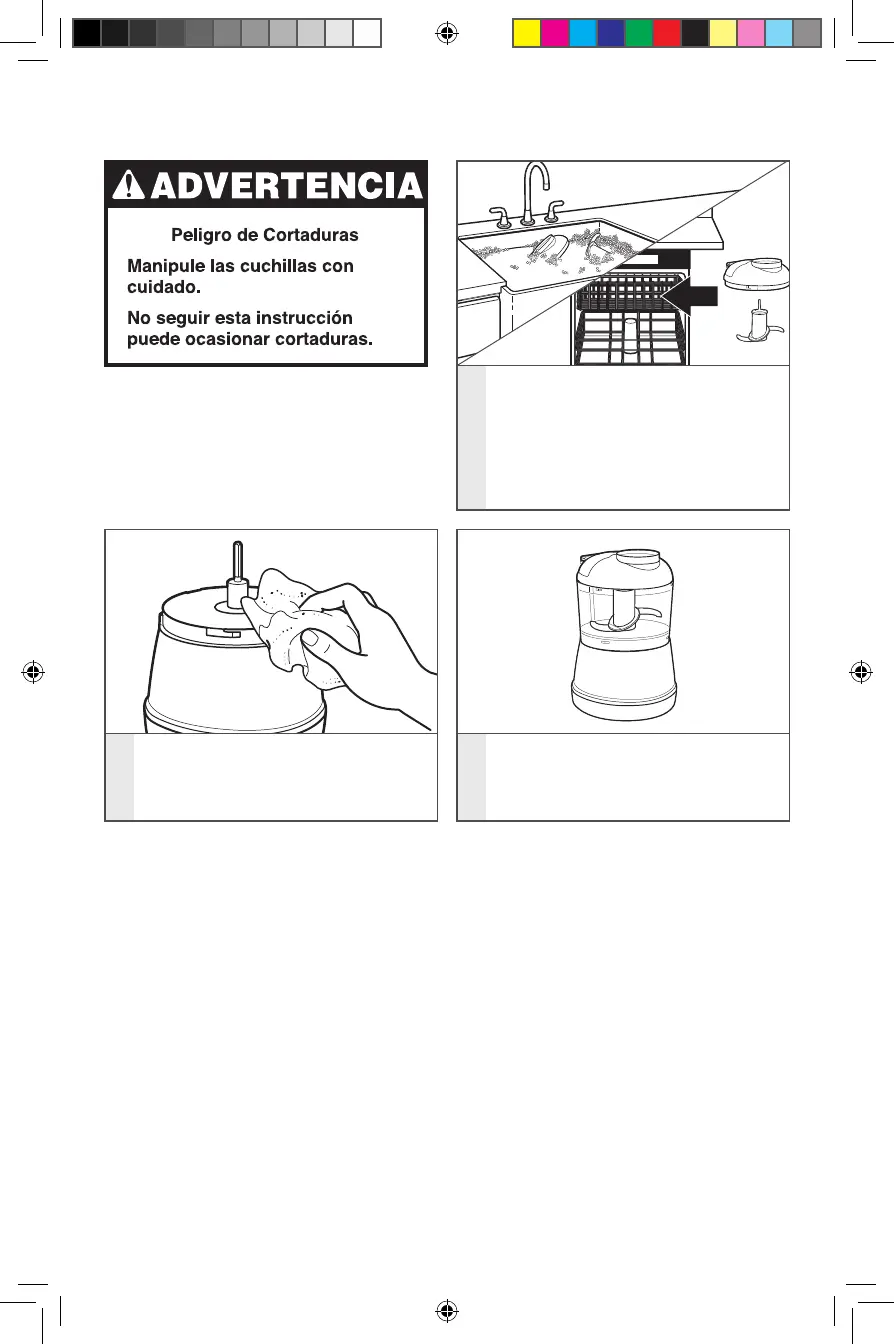 ADVERTENCIA

Peligro de Cortaduras

Manipule las cuchillas con cuidado.

No seguir esta instrucción puede ocasionar cortaduras.