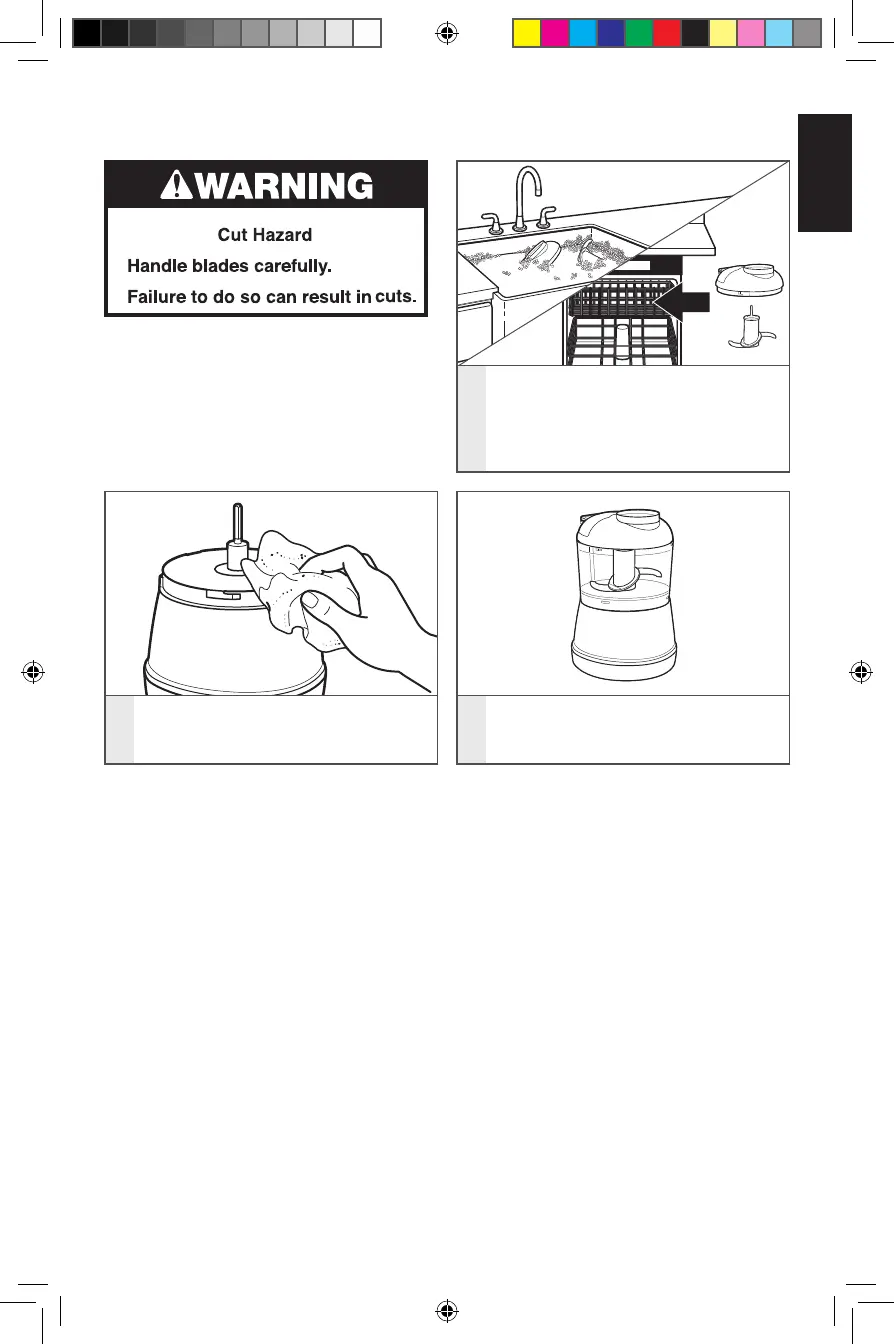 WARNING

Cut Hazard

Handle blades carefully.

Failure to do so can result in cuts.