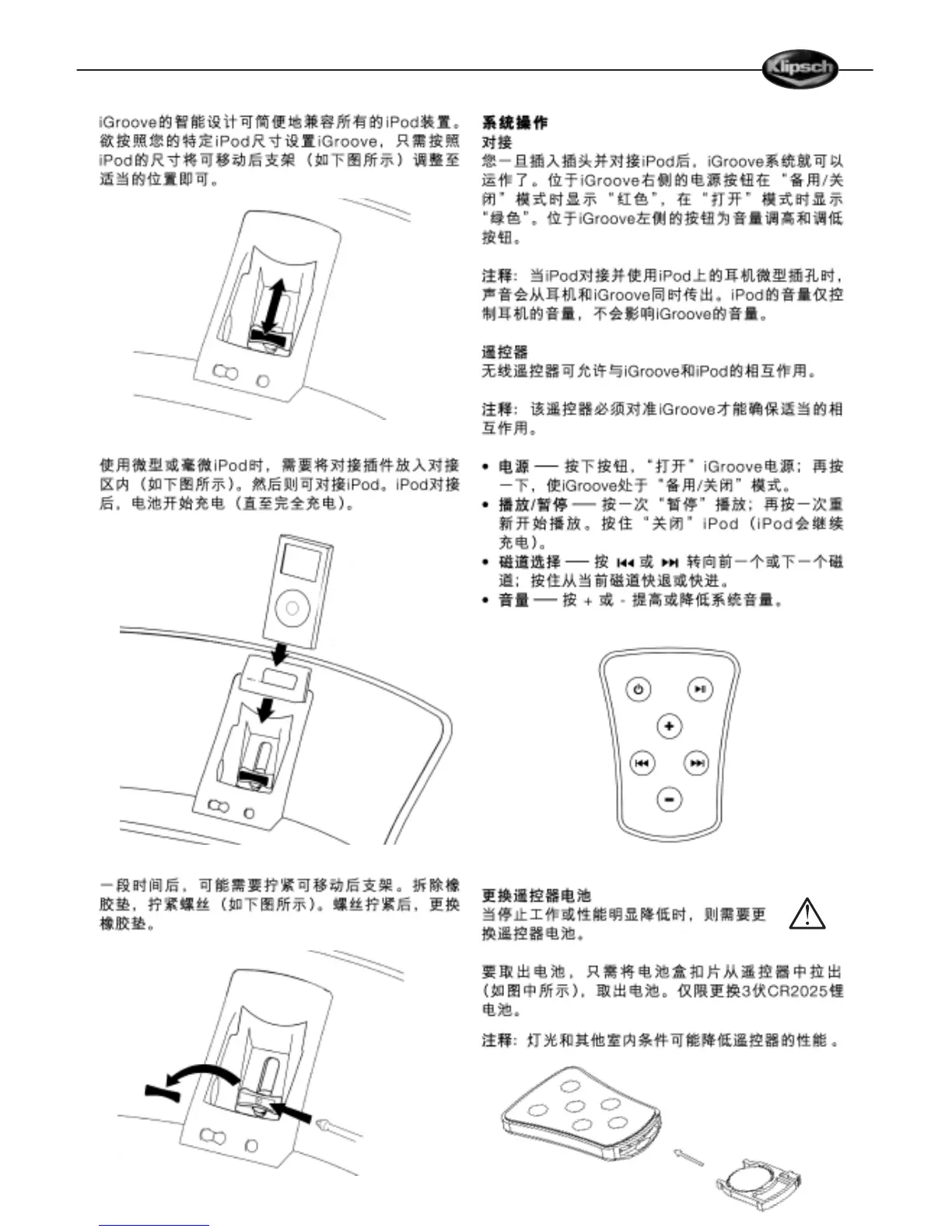 Klipsch

iGroove的智能设计可简便地兼容所有的iPod装置。欲按照您的特定iPod尺寸设置iGroove，只需按照iPod的尺寸将可移动后支架（如下图所示）调整至适当的位置即可。

使用微型或毫微iPod时，需要将对接插件放入对接区内（如下图所示）。然后则可对接iPod。iPod对接后，电池开始充电（直至完全充电）。

一段时间后，可能需要拧紧可移动后支架。拆除橡胶垫，拧紧螺丝（如下图所示）。螺丝拧紧后，更换橡胶垫。

系统操作
对接
您一旦插入插头并对接iPod后，iGroove系统就可以运作了。位于iGroove右侧的电源按钮在“备用/关闭”模式时显示“红色”，在“打开”模式时显示“绿色”。位于iGroove左侧的按钮为音量调高和调低按钮。

注释：当iPod对接并使用iPod上的耳机微型插孔时，声音会从耳机和iGroove同时传出。iPod的音量仅控制耳机的音量，不会影响iGroove的音量。

遥控器
无线遥控器可允许与iGroove和iPod的相互作用。

注释：该遥控器必须对准iGroove才能确保适当的相互作用。

• 电源 —— 按下按钮，“打开”iGroove电源；再按一下，使iGroove处于“备用/关闭”模式。
• 播放/暂停 —— 按一次“暂停”播放；再按一次重新开始播放。按住“关闭”iPod（iPod会继续充电）。
• 磁道选择 —— 按 ⏮ 或 ⏭ 转向前一个或下一个磁道；按住从当前磁道快退或快进。
• 音量 —— 按 + 或 - 提高或降低系统音量。

更换遥控器电池
当停止工作或性能明显降低时，则需要更换遥控器电池。

要取出电池，只需将电池盒扣片从遥控器中拉出（如图中所示），取出电池。仅限更换3伏CR2025锂电池。

注释：灯光和其他室内条件可能降低遥控器的性能。