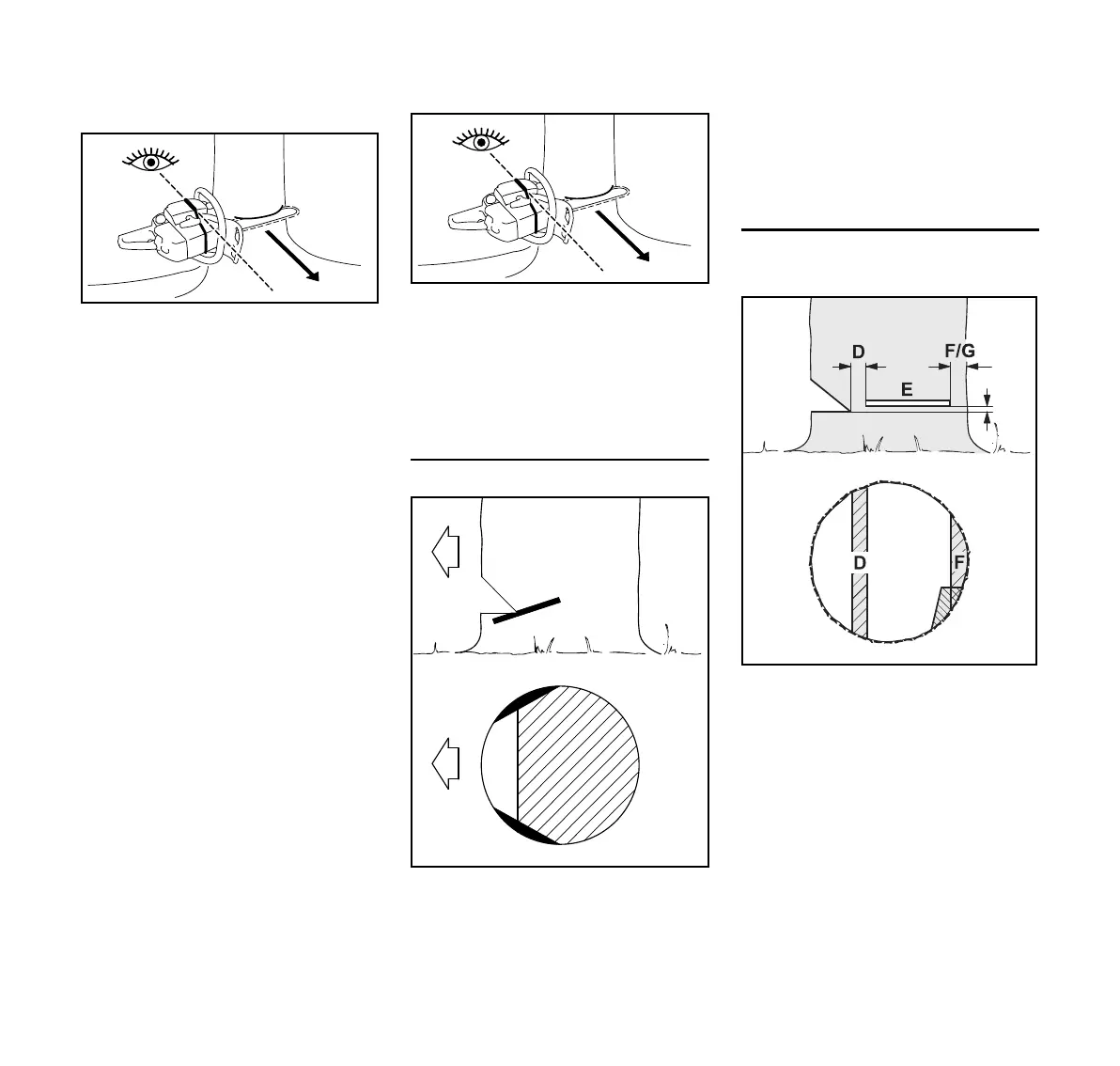 D

F/G

E

D

F