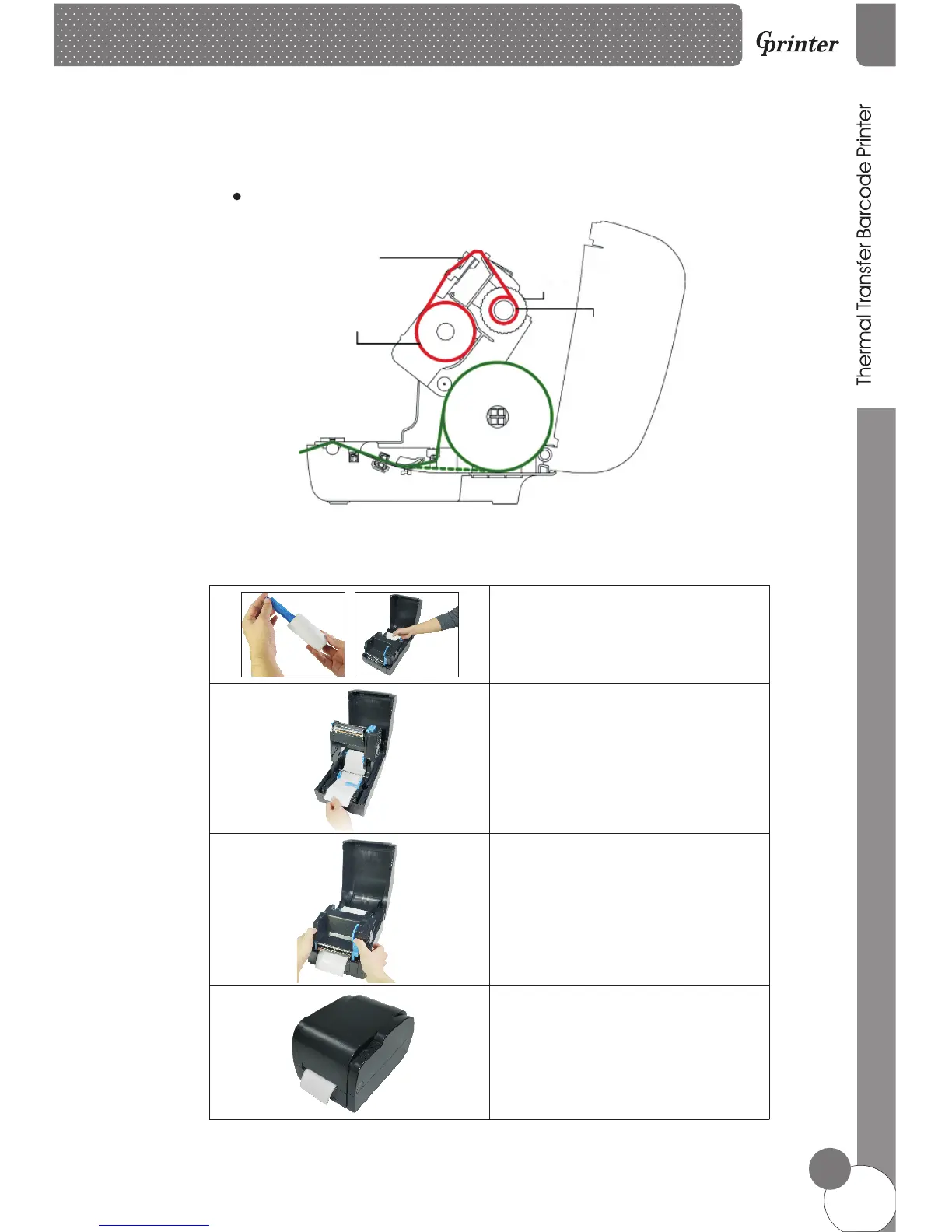 Gprinter

Thermal Transfer Barcode Printer