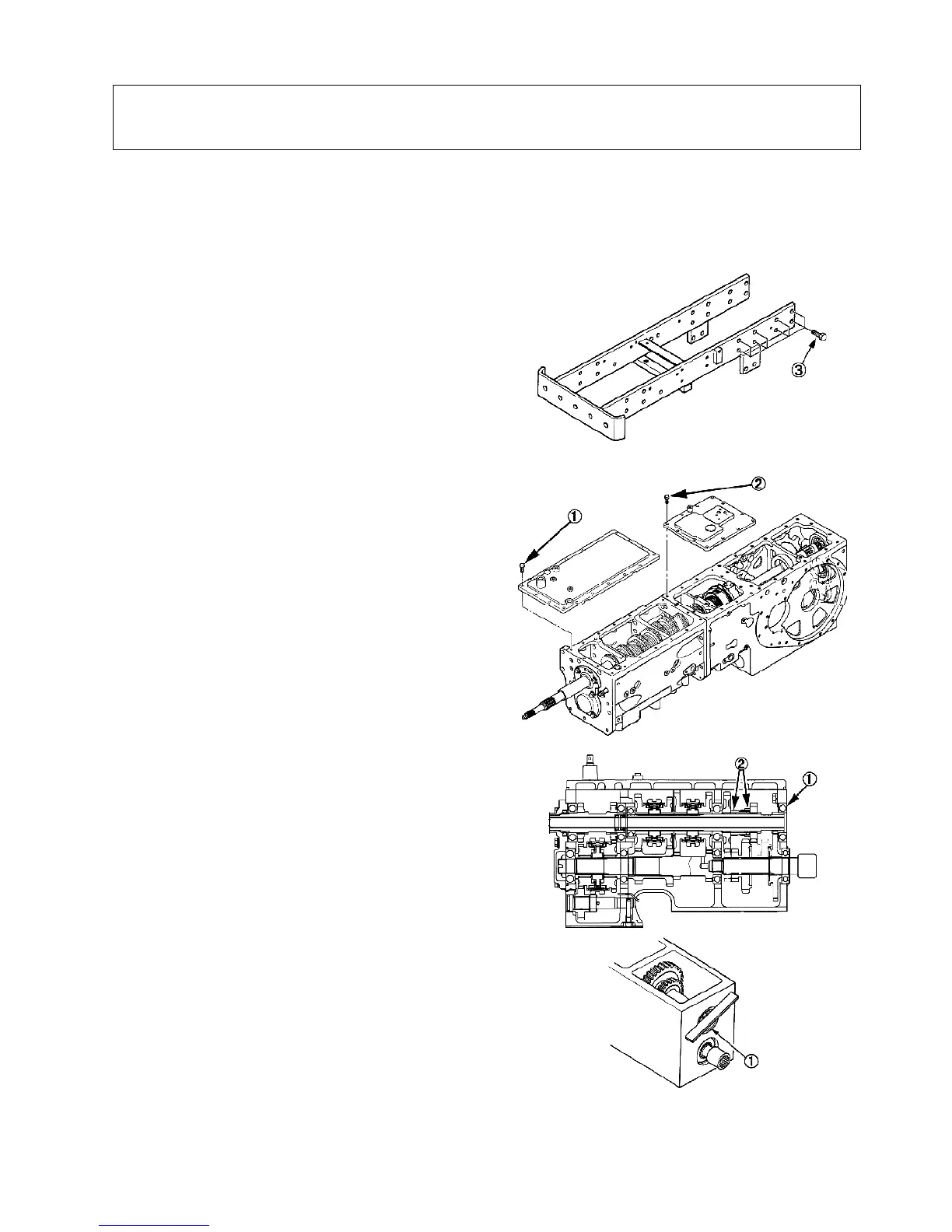 ③

②

①

②

①

①