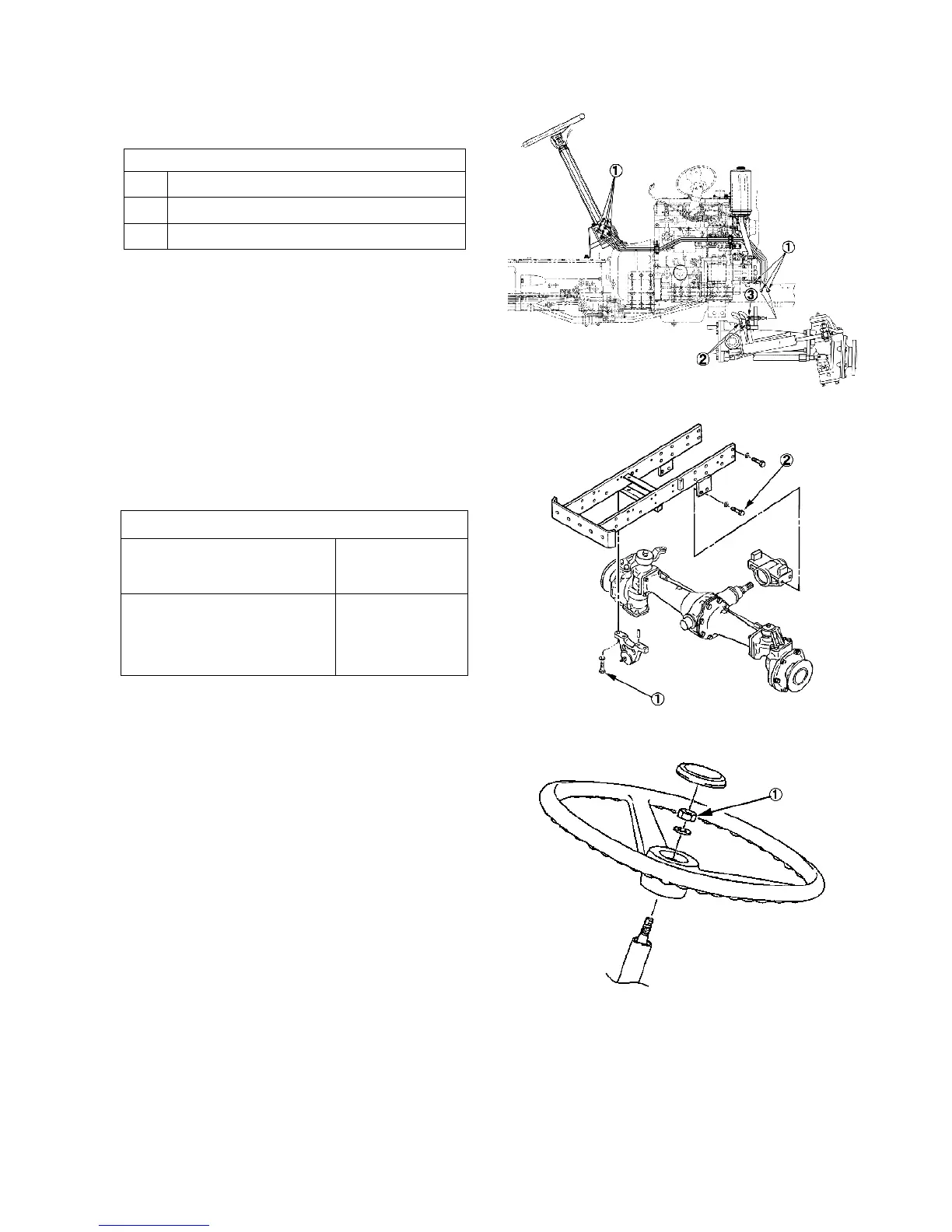 ①

①

③

②

②

①

①