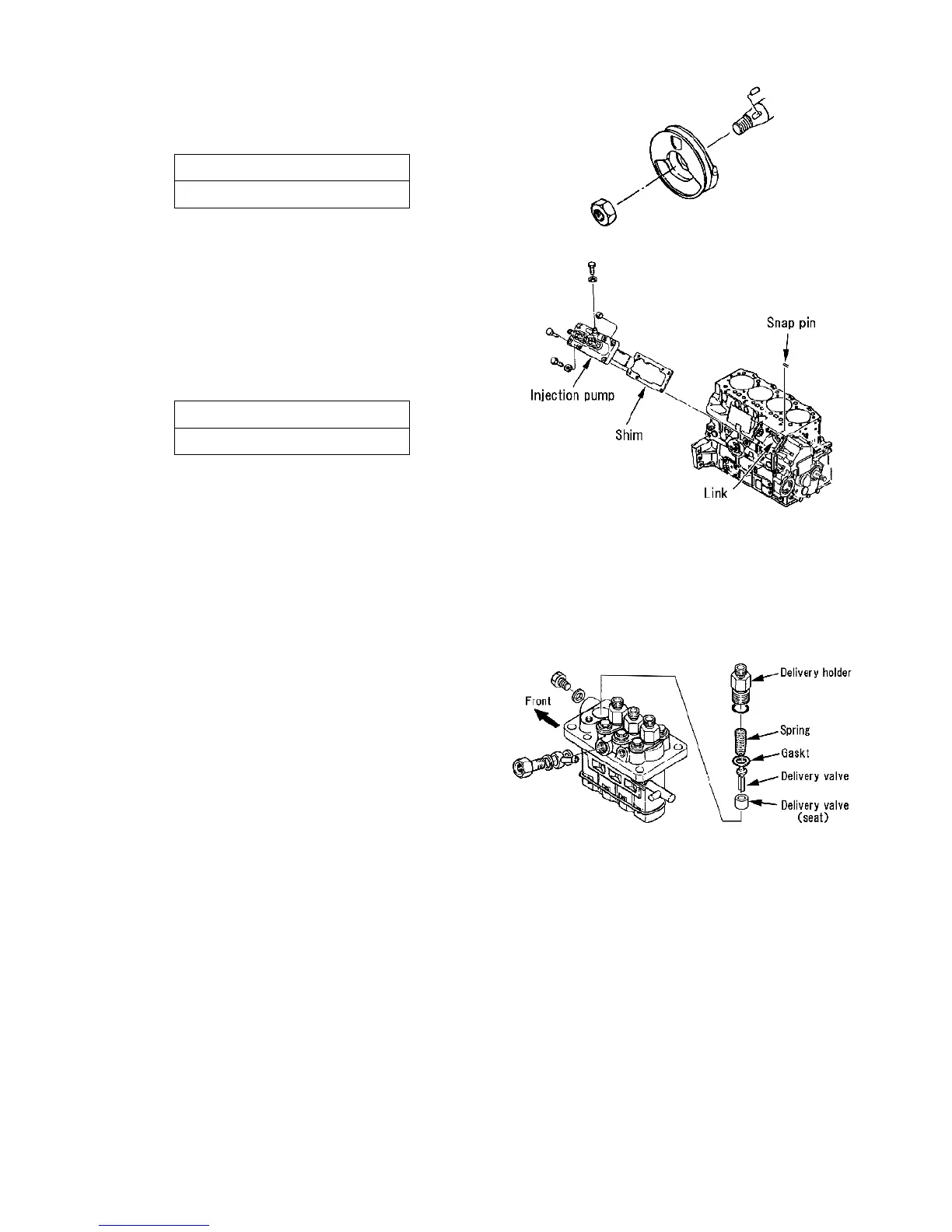 Snap pin

Injection pump

Shim

Link

Front

Delivery holder

Spring

Gaskt

Delivery valve

Delivery valve (seat)