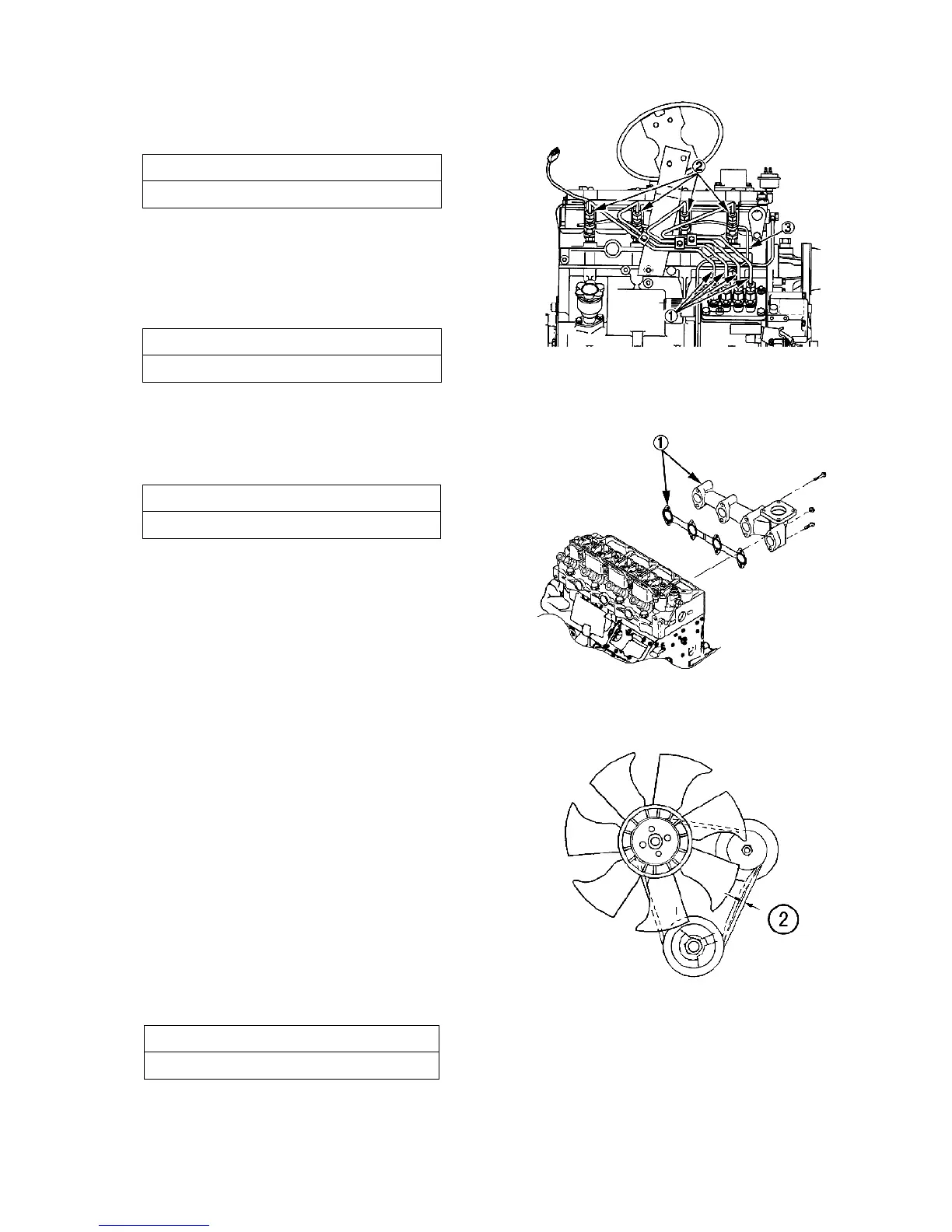 2
3
1
1
2