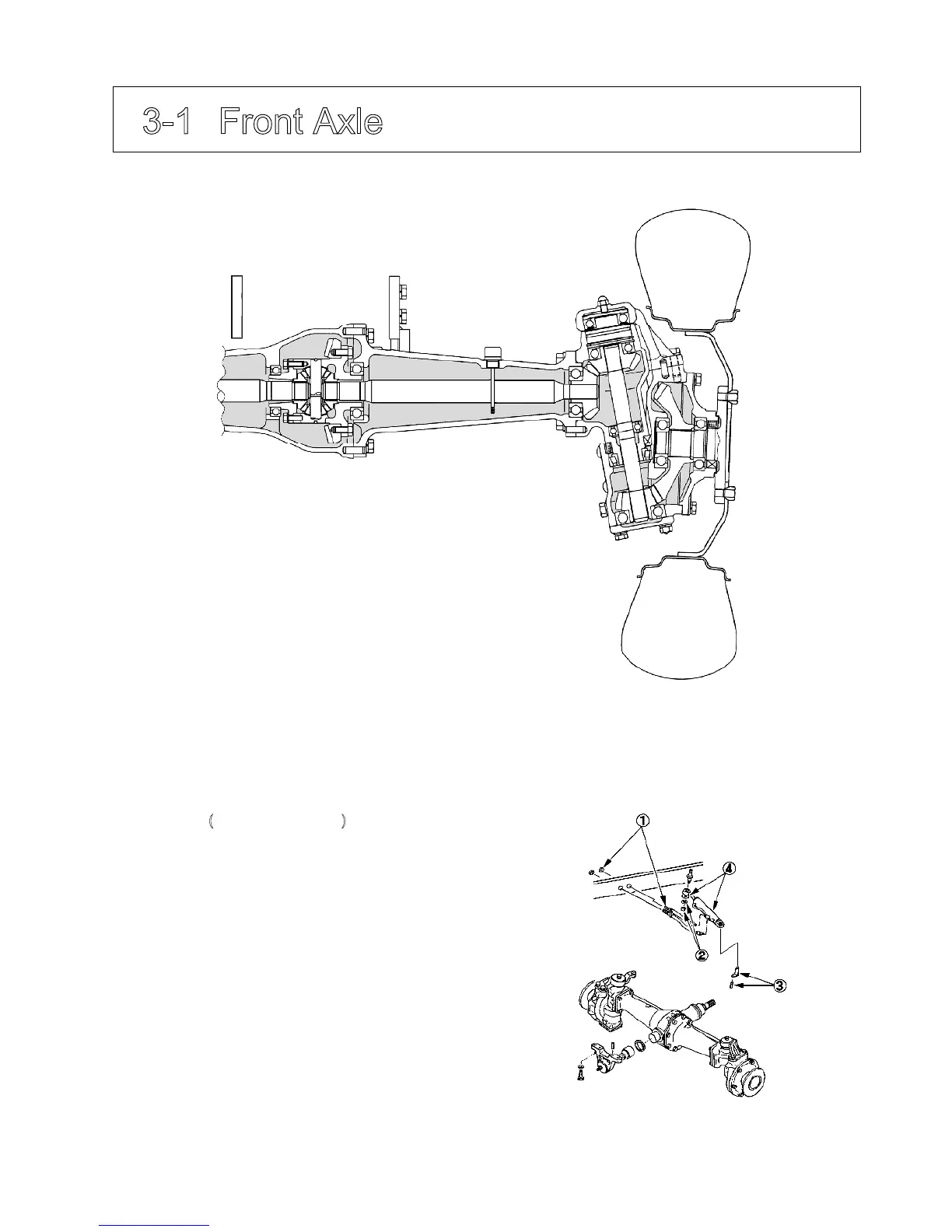 3-1 Front Axle

( )

①
④
②
③