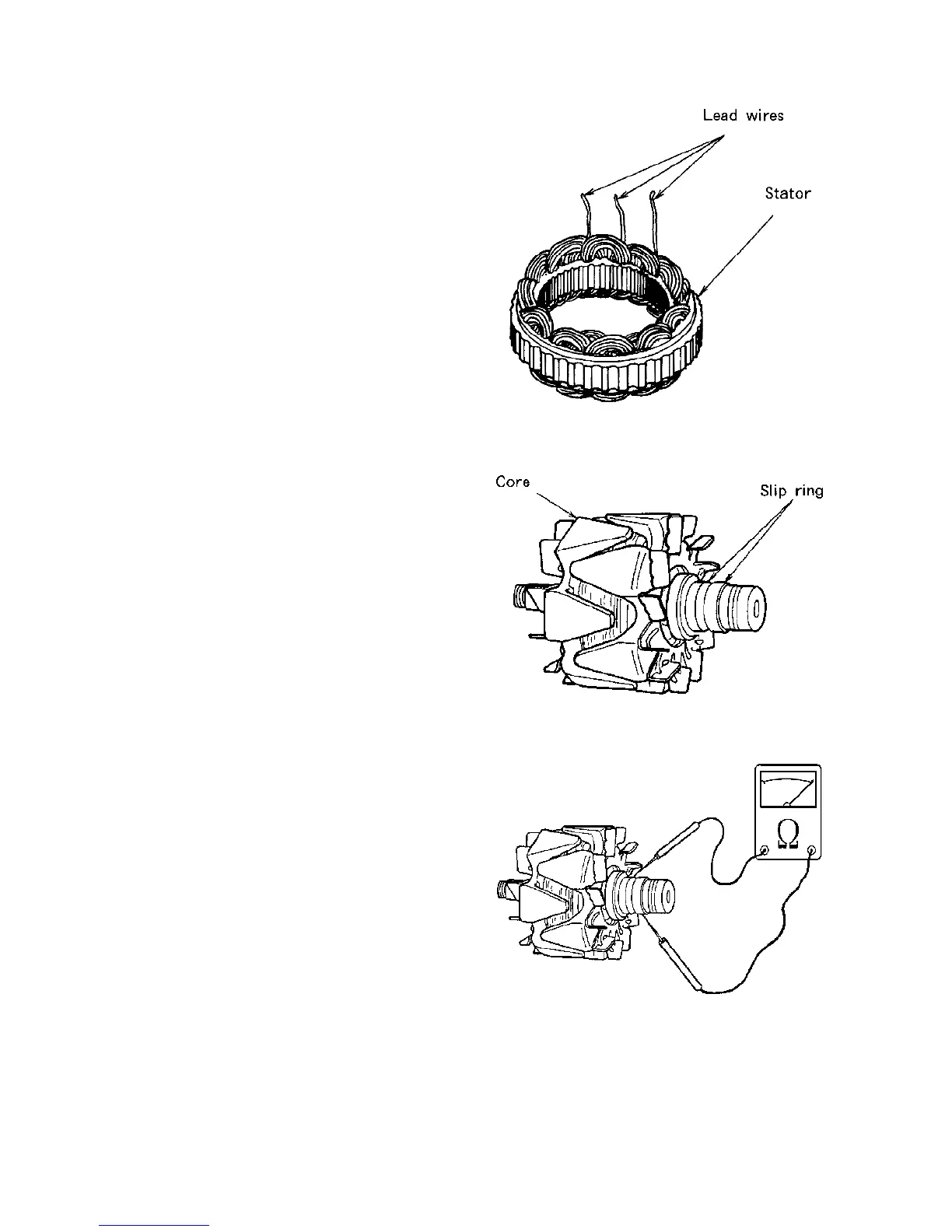 Lead wires

Stator

Core

Slip ring

Ω