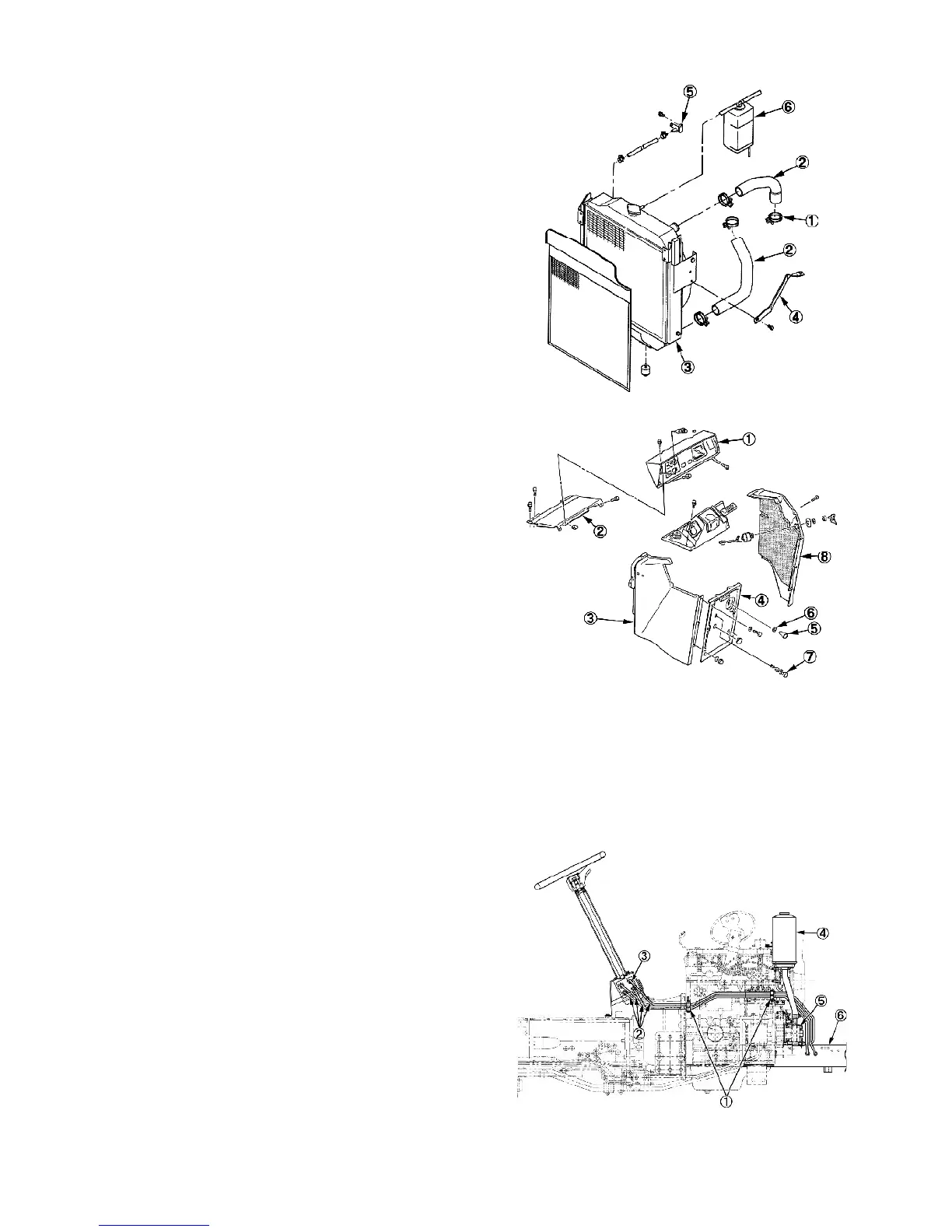 5
6
2
1
2
4
3

1
2
8
4
3
6
5
7

4
3
5
6
2
1