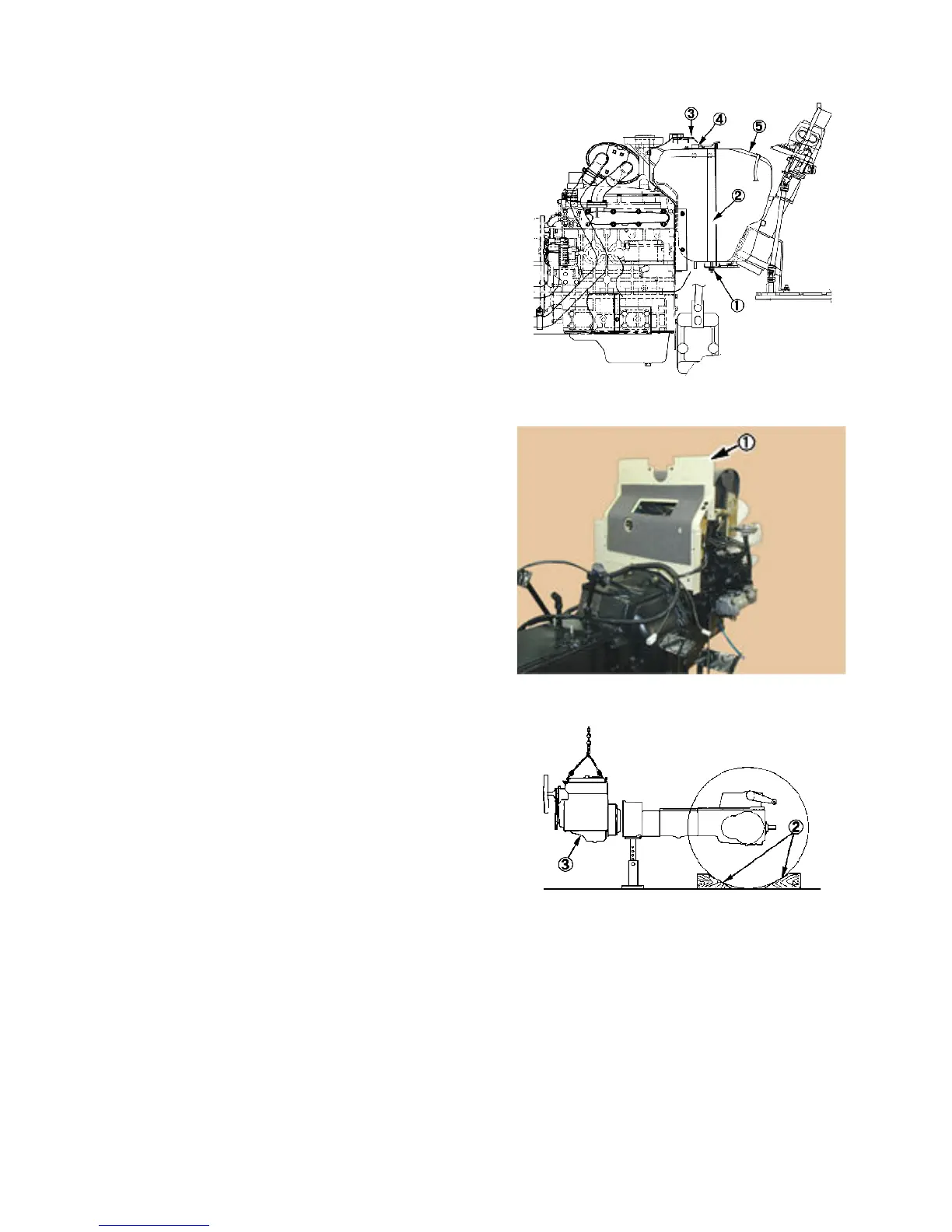 3
4
5
2
1

1

2
3