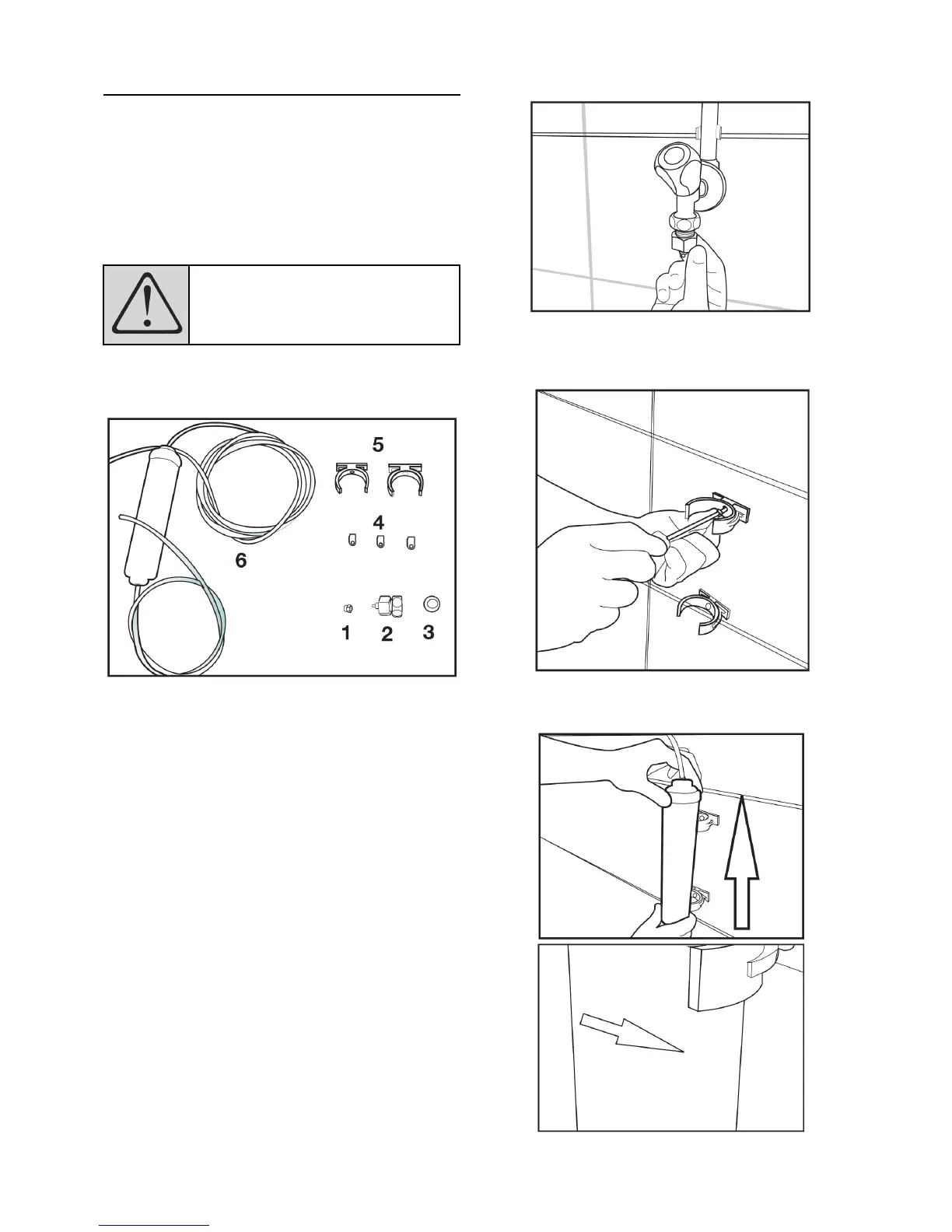 5

4

6

1 2 3