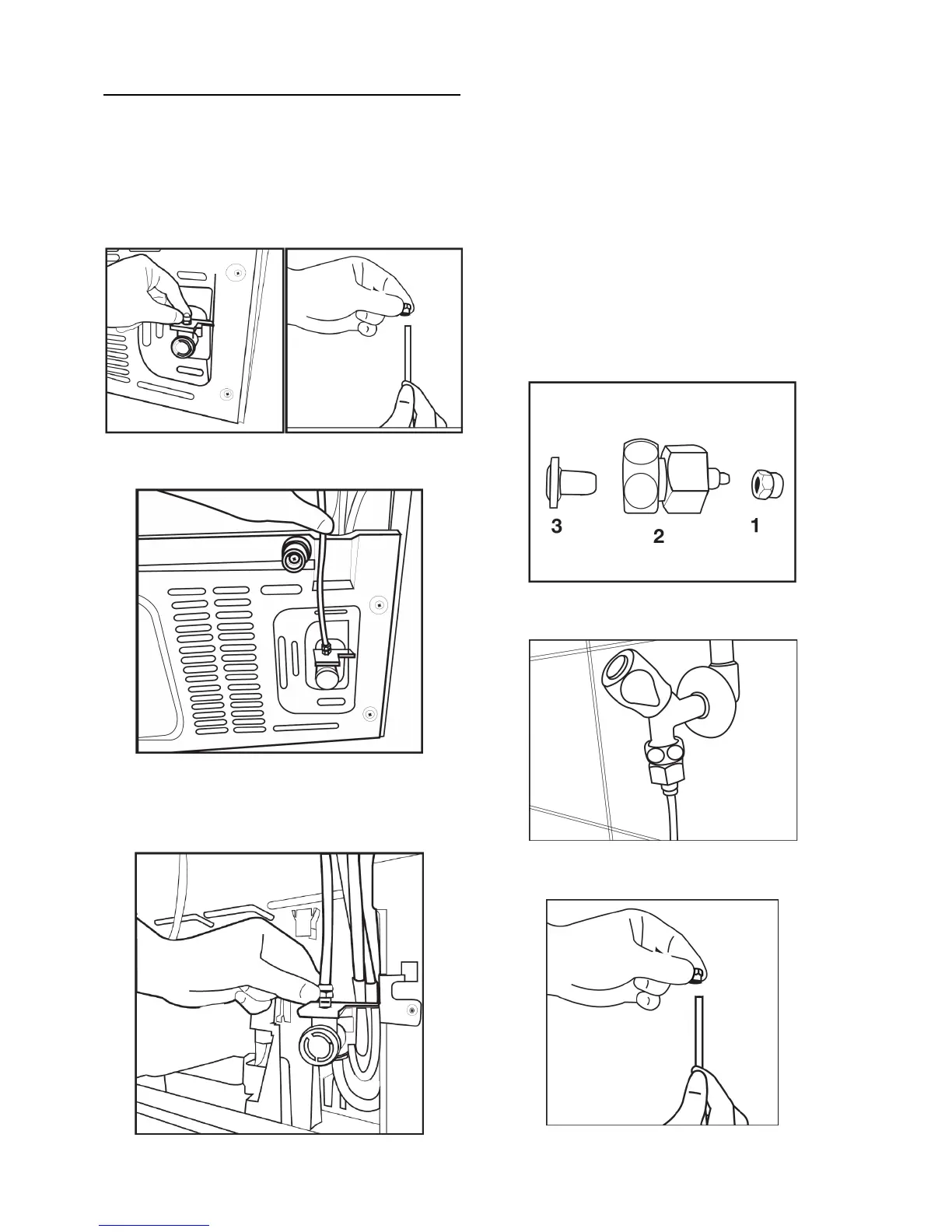 3

2

1