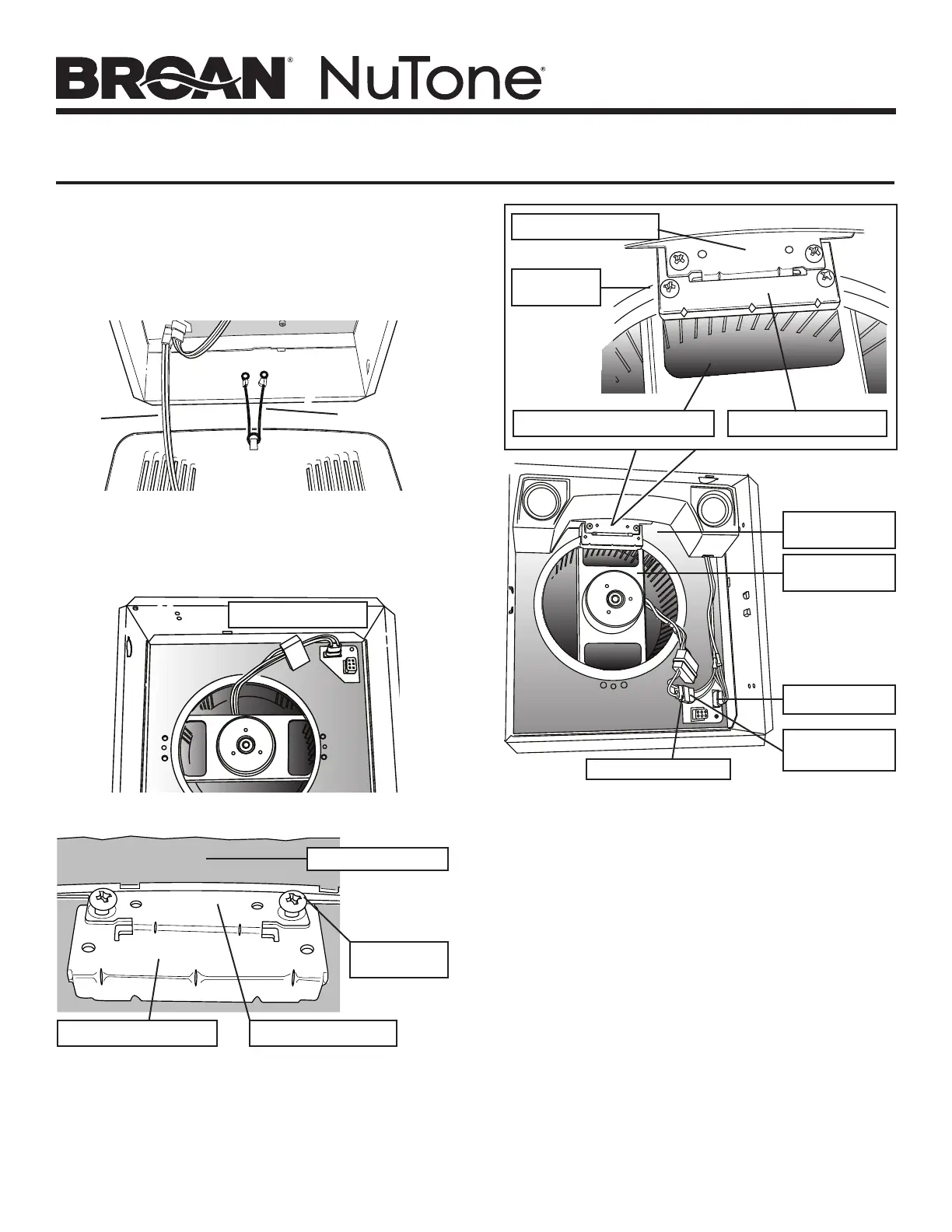 BROAN® NuTone®