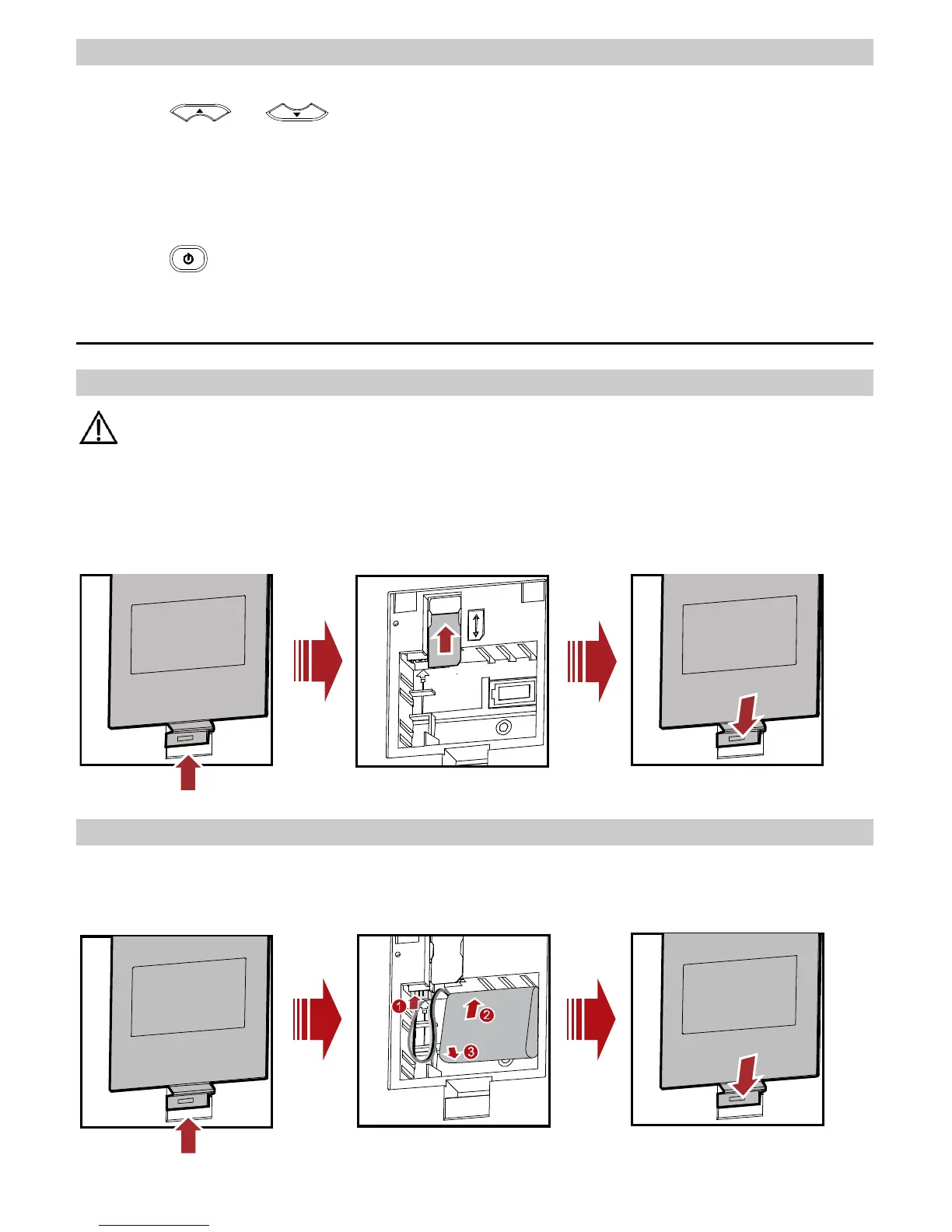 1

2

3