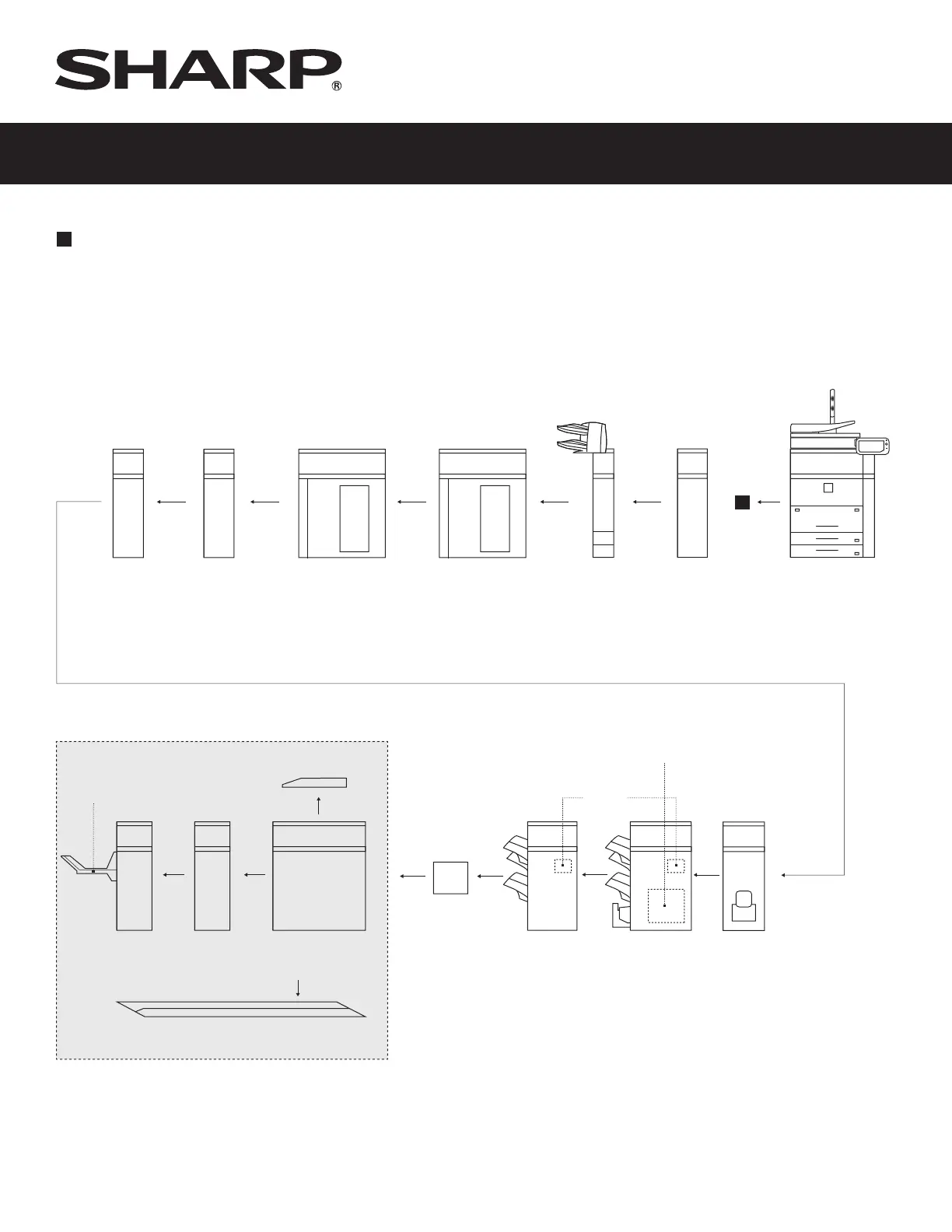 SHARP®