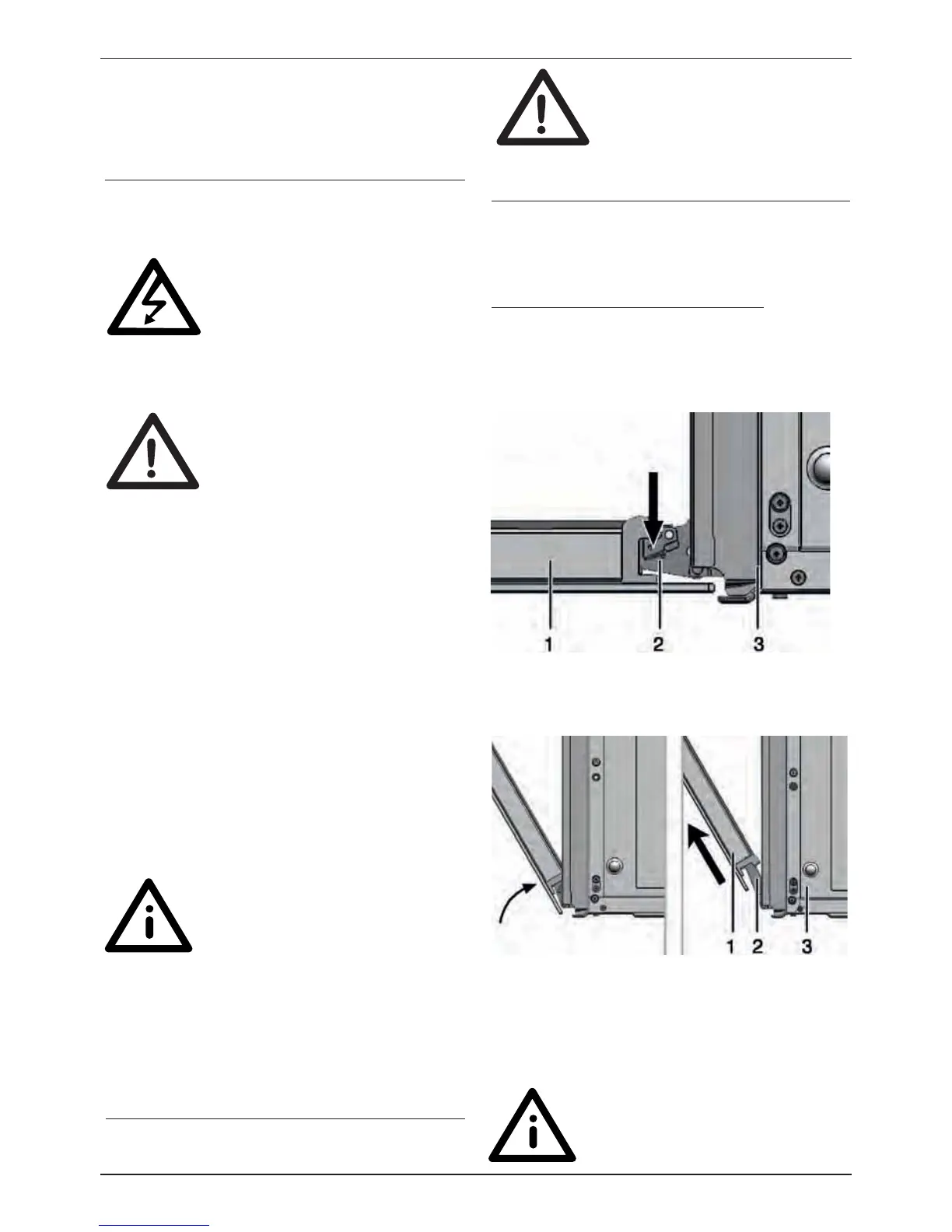 1

2

3

1

2

3