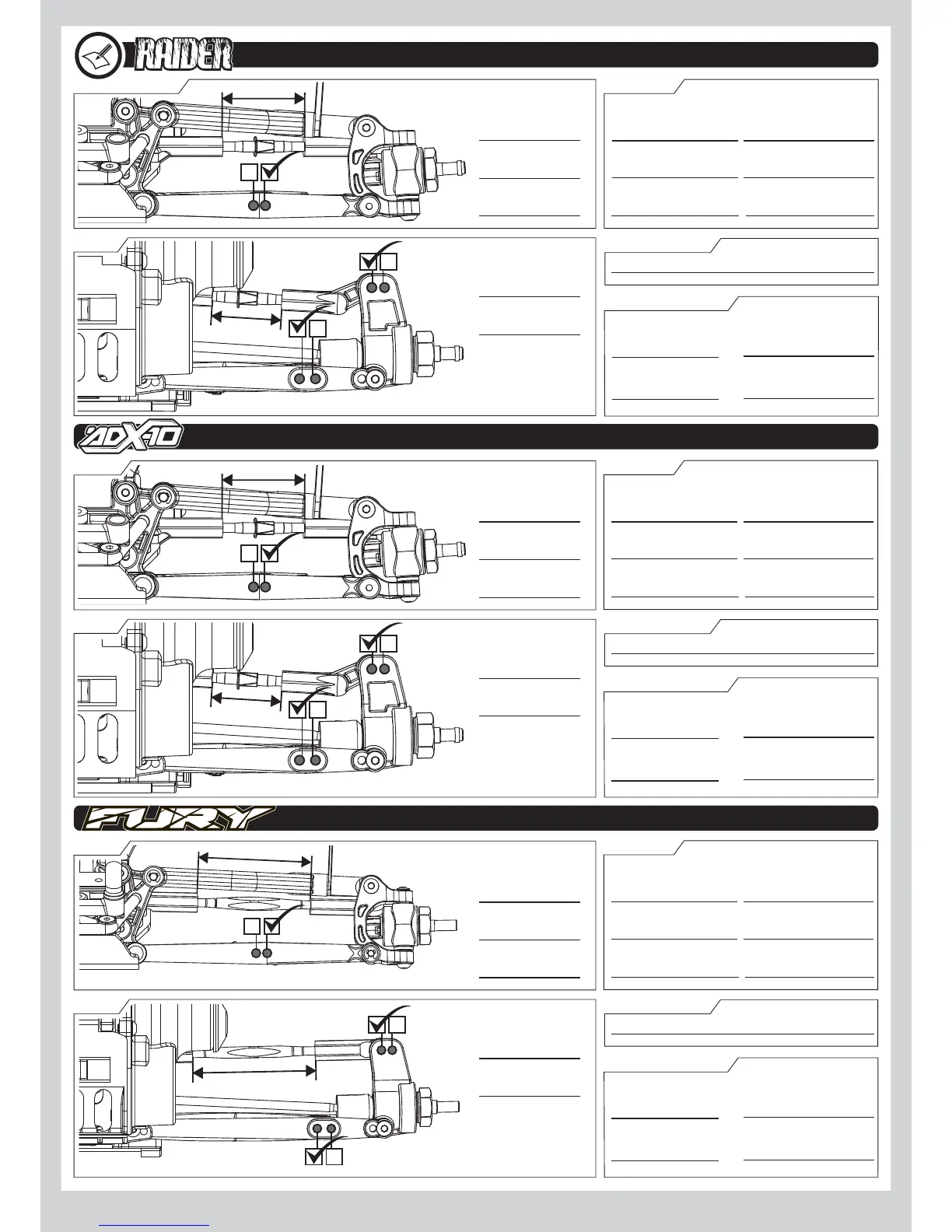 RAIDER

ADX-10

FURY