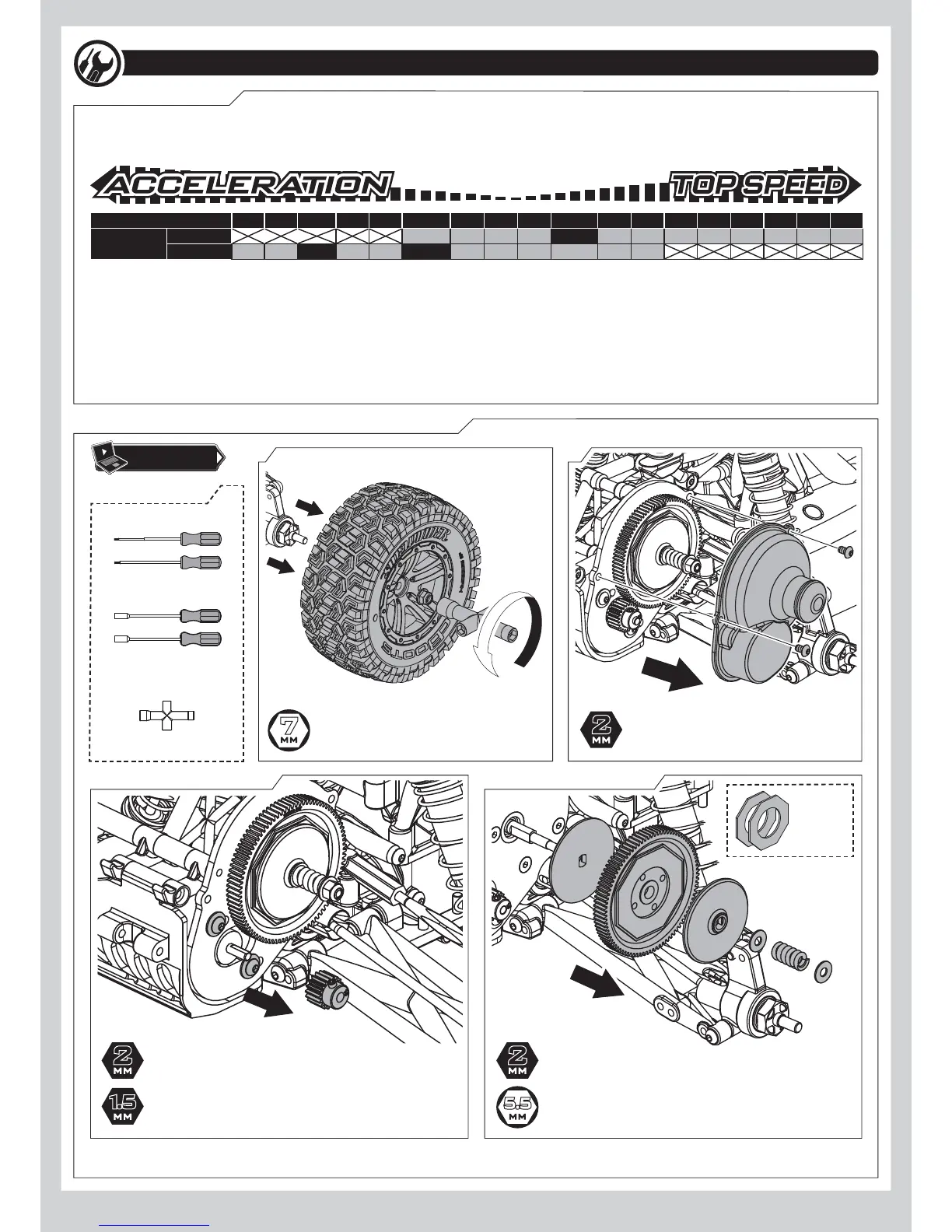 ACCELERATION

TOP SPEED

7 MM

2 MM

2 MM

1.5 MM

2 MM

5.5 MM