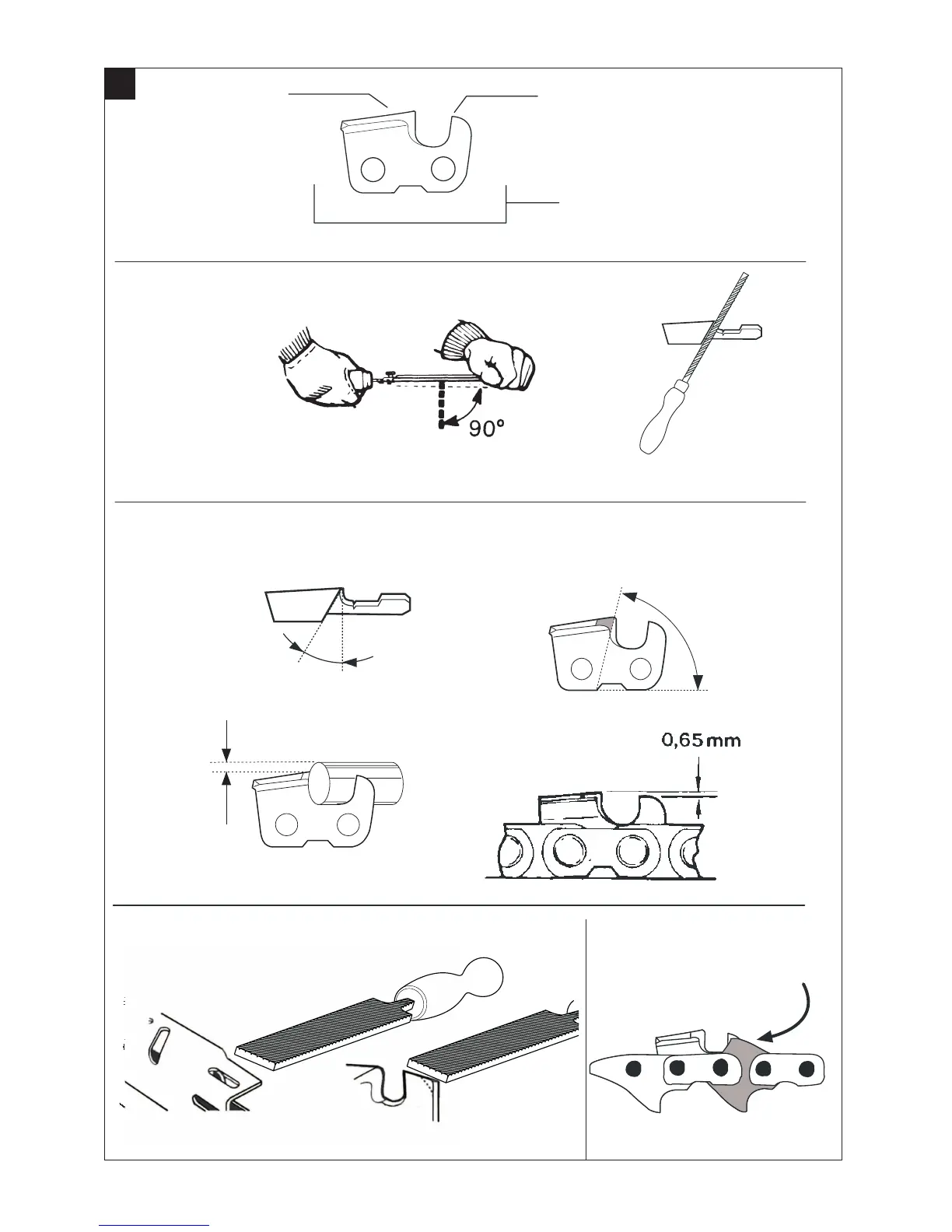 90°

0,65 mm