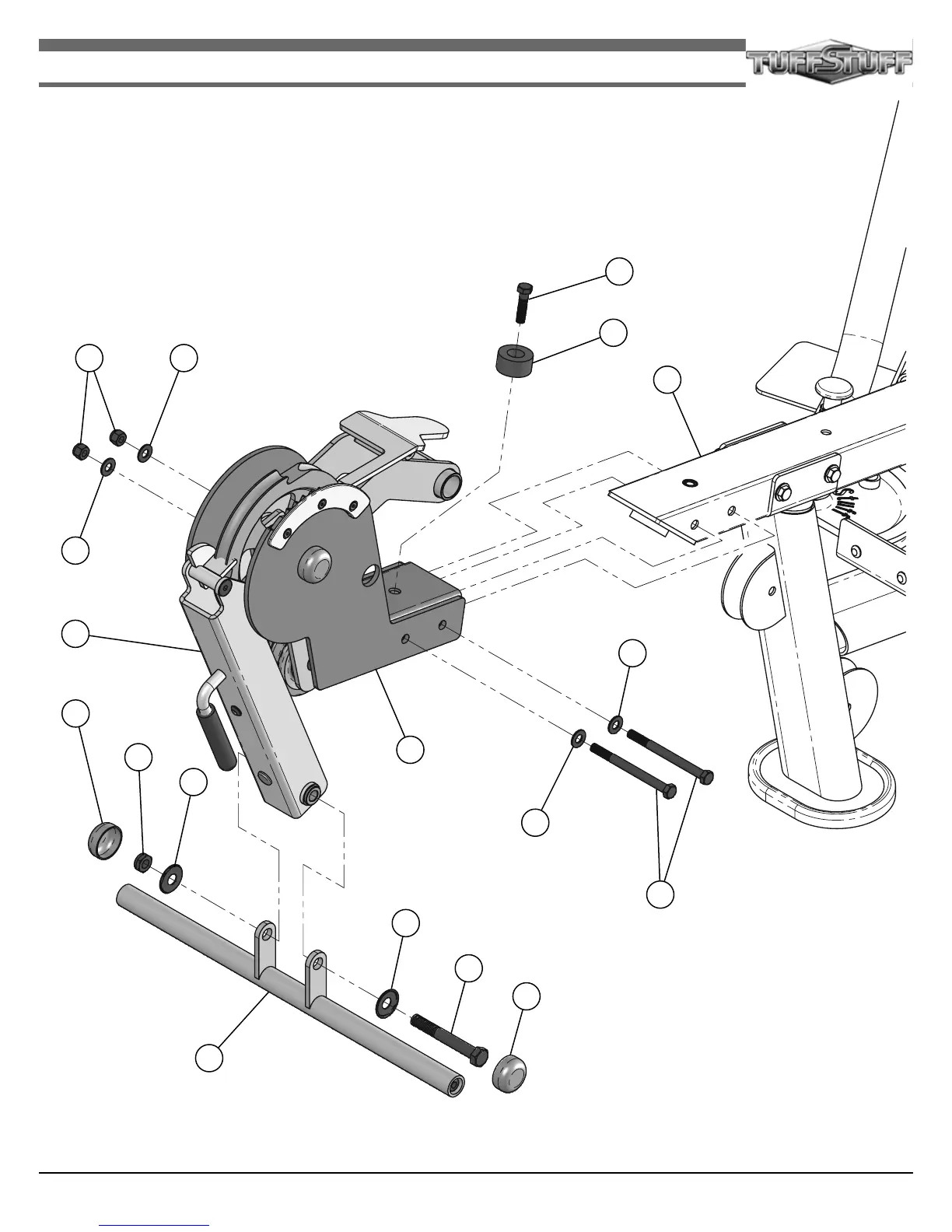 TUFFSTUFF