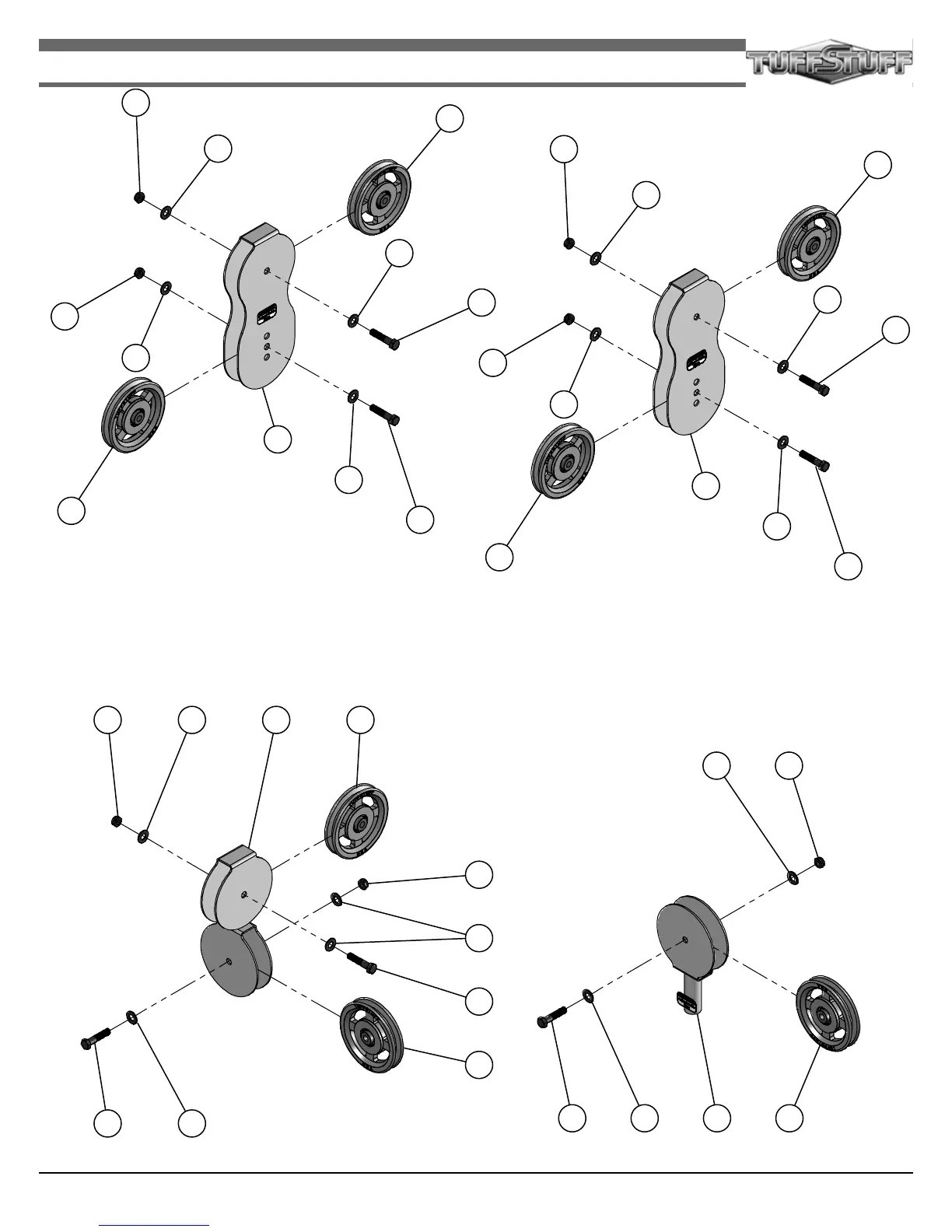 TUFFSTUFF