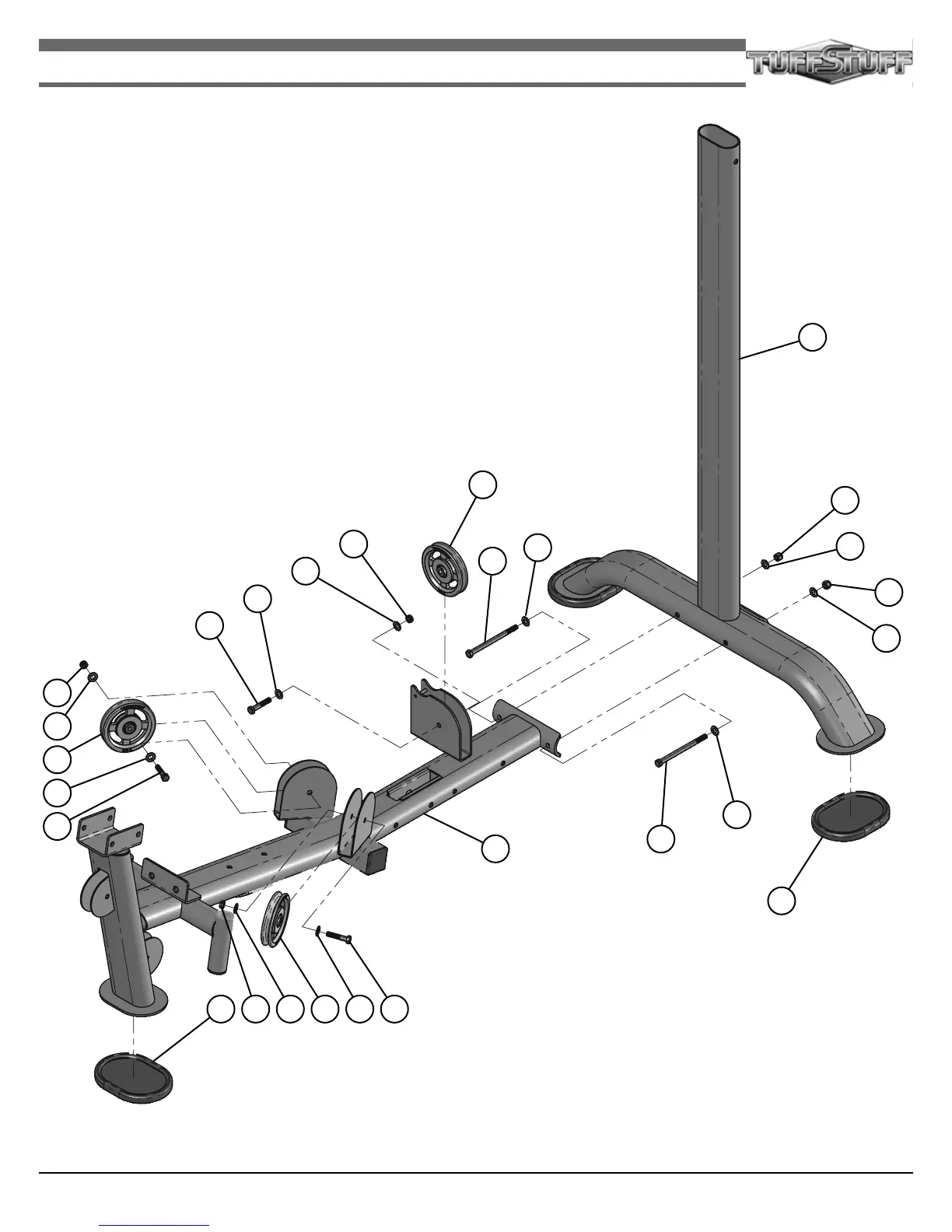 TUFFSTUFF