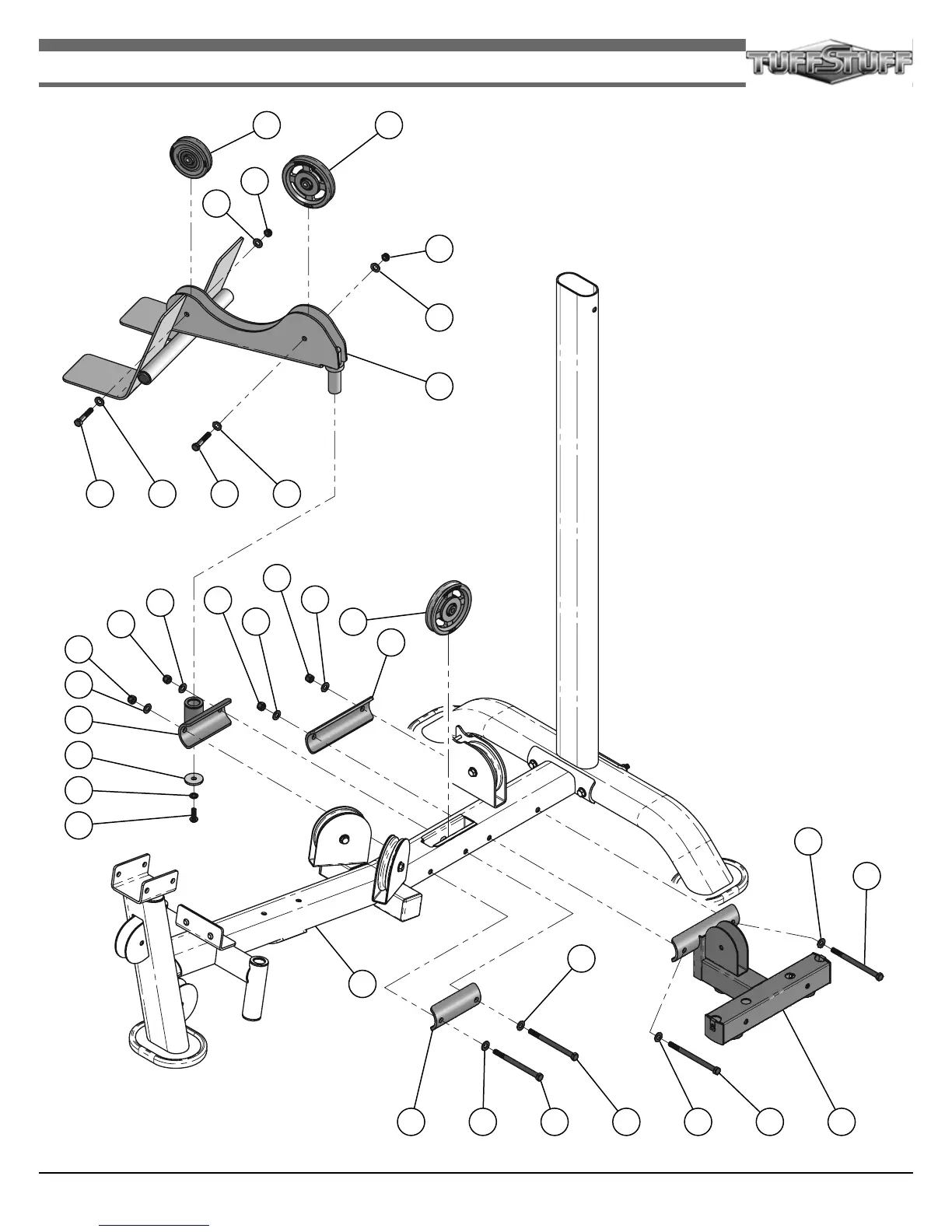 TUFFSTUFF