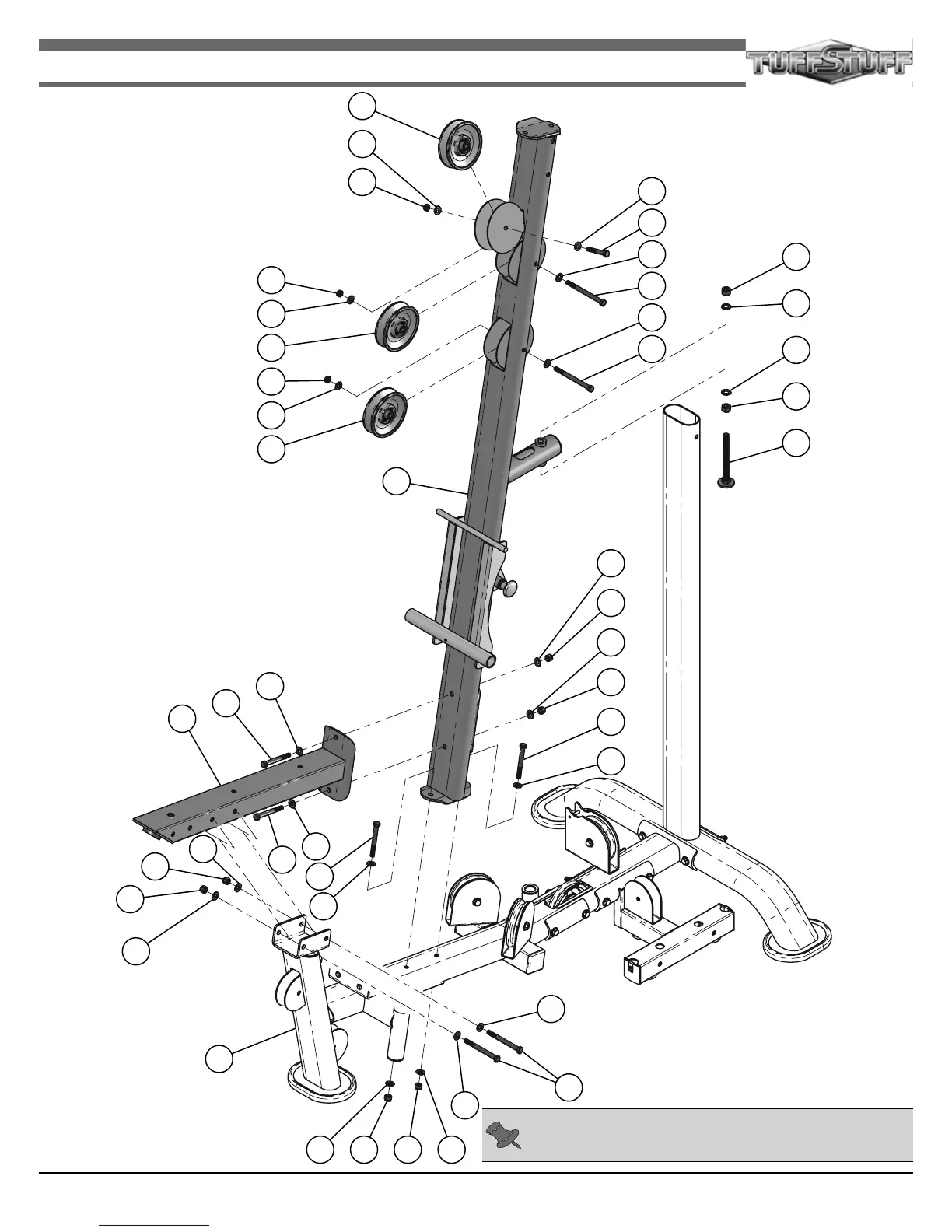 TUFFSTUFF