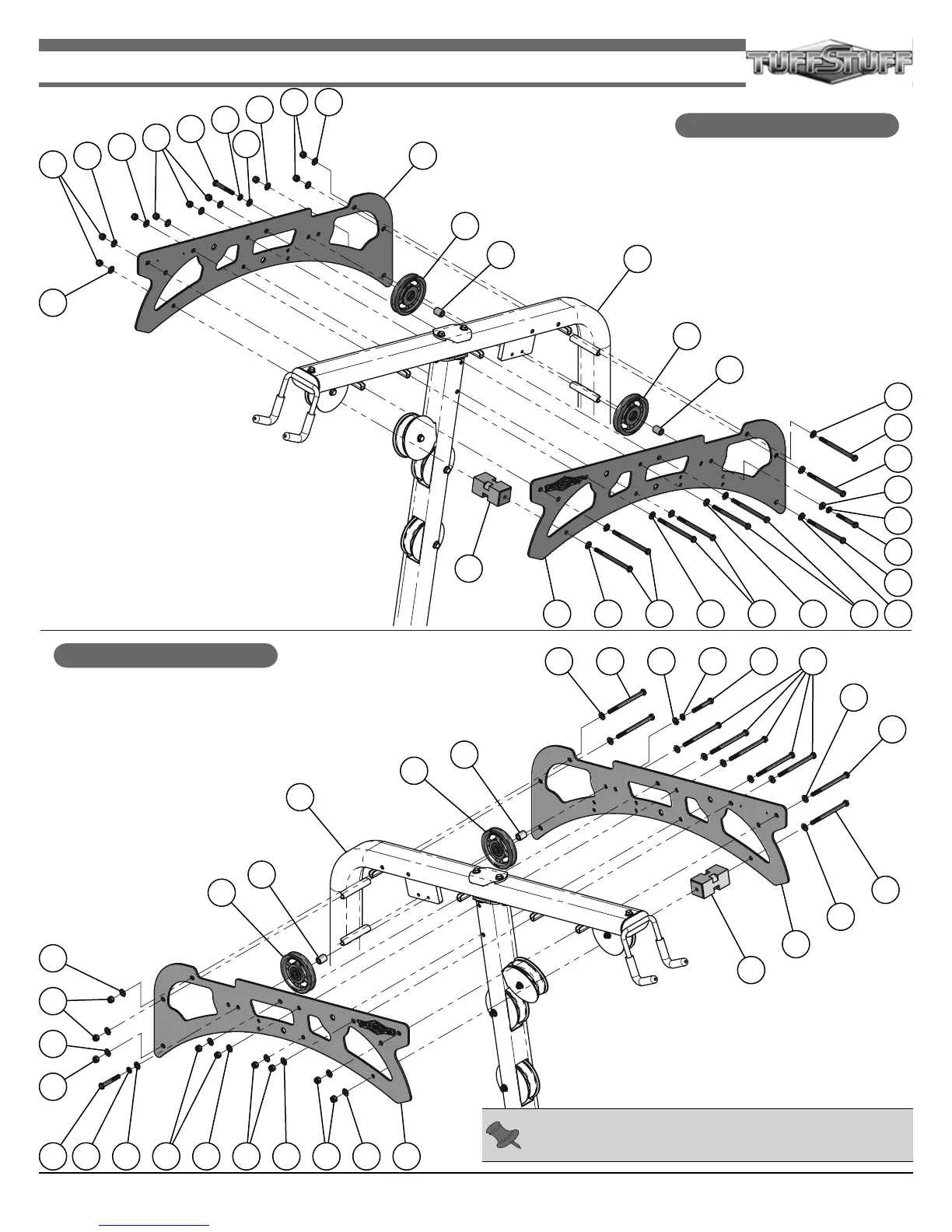 TUFFSTUFF