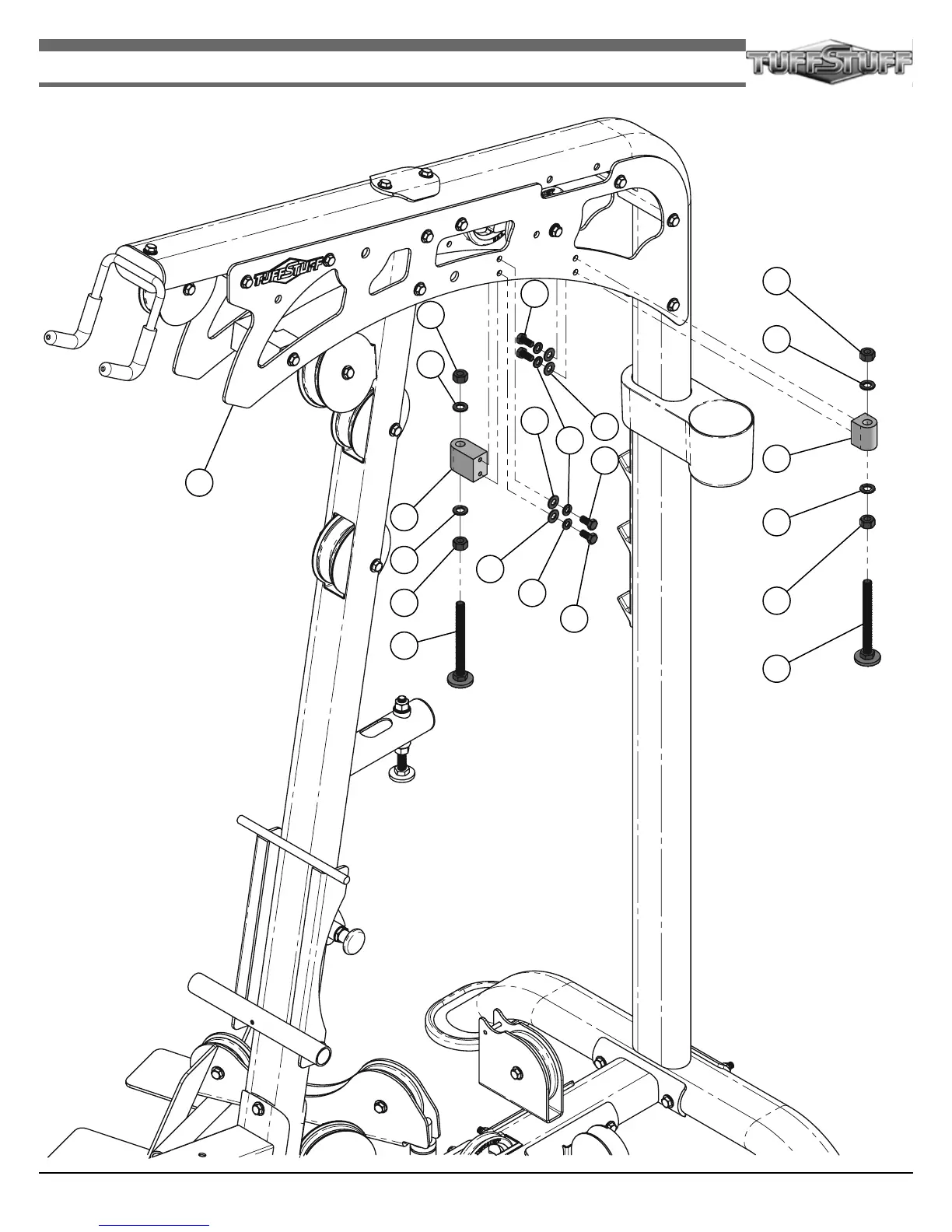 TUFFSTUFF

TUFFSTUFF