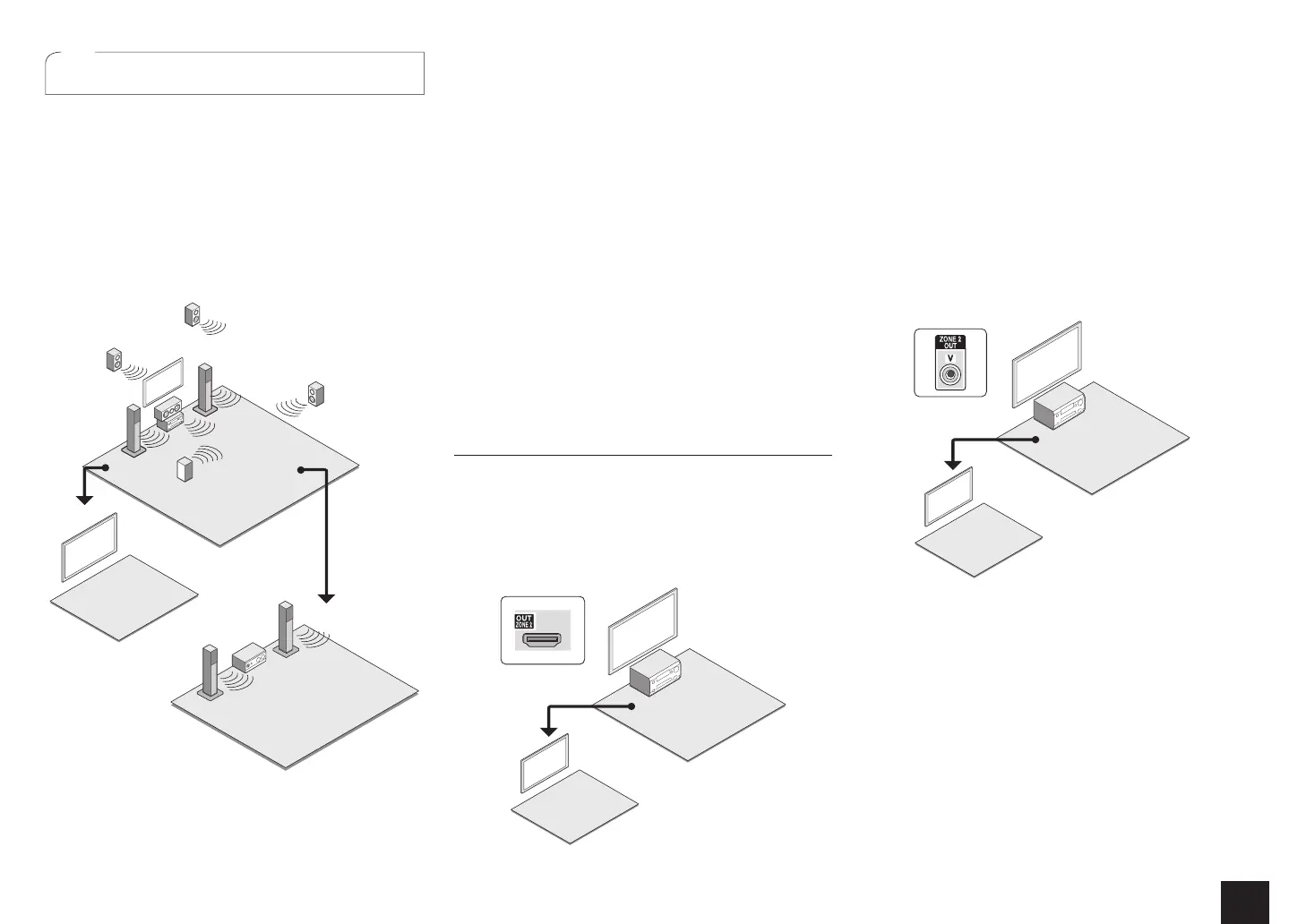 ZONE 2
OUT
V

OUT
ZONE 2