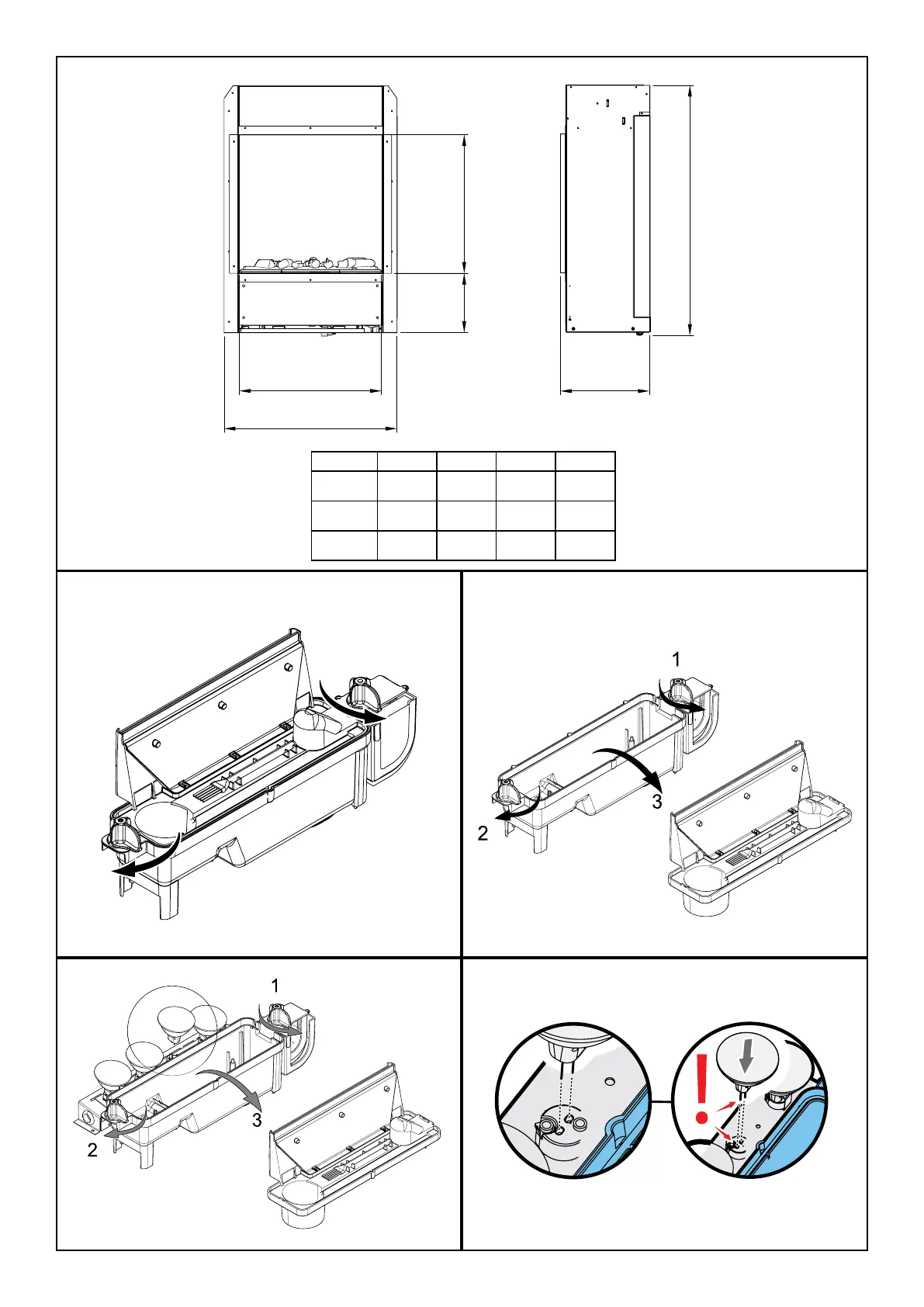 1

3

2

1

3

2