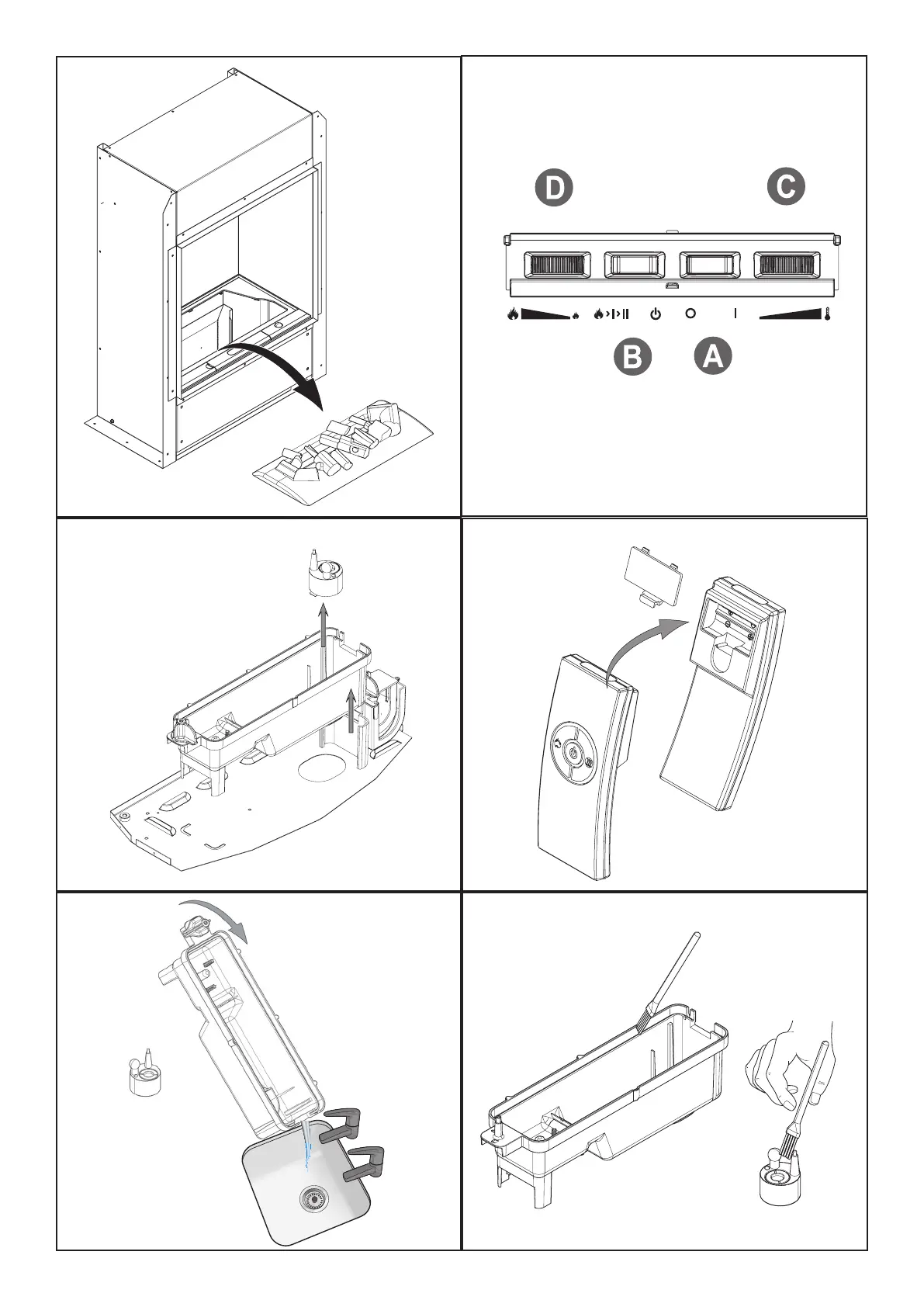 D

C

O

I

B

A