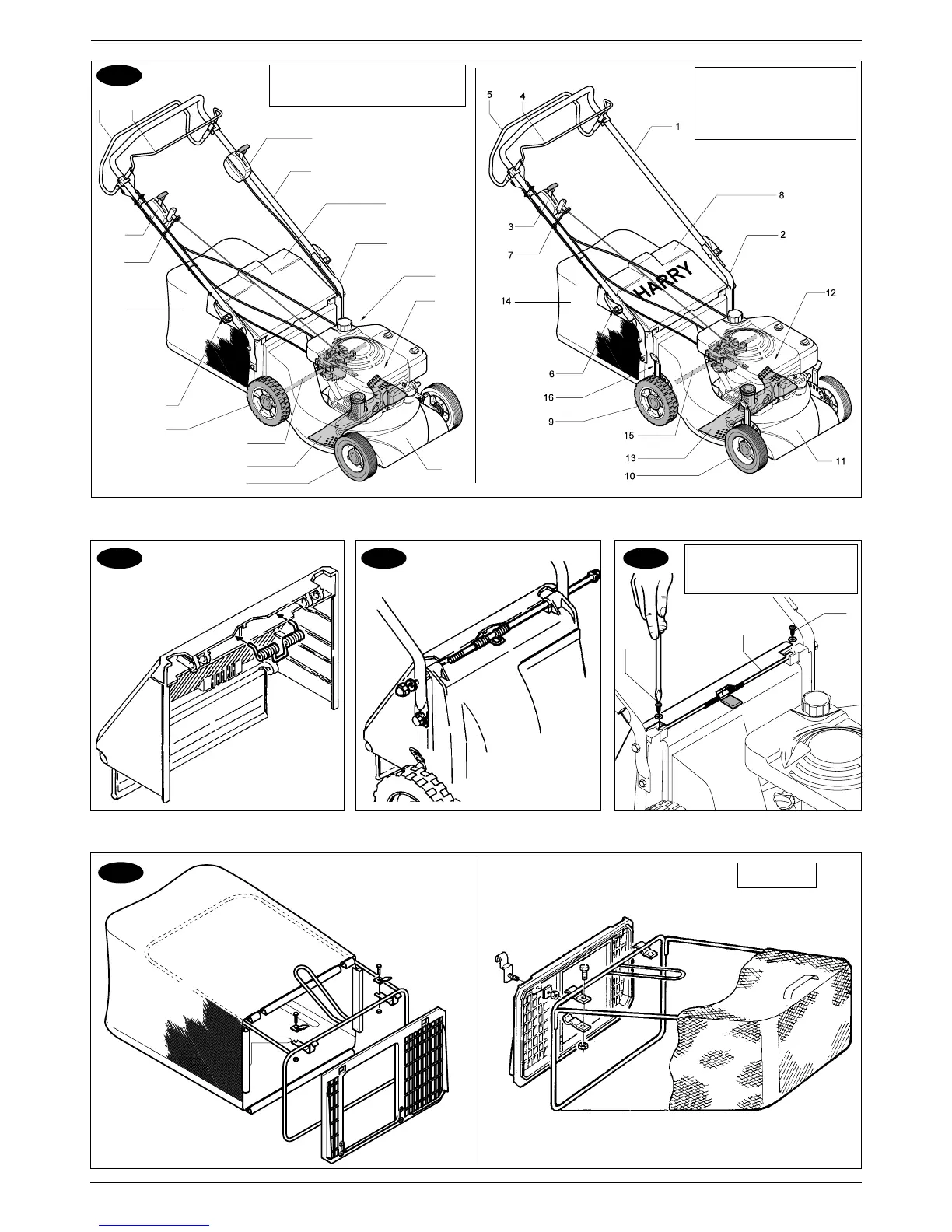 5
4
1
8
3
2
7
HARRY
12
14
6
16
9
15
13
10
11