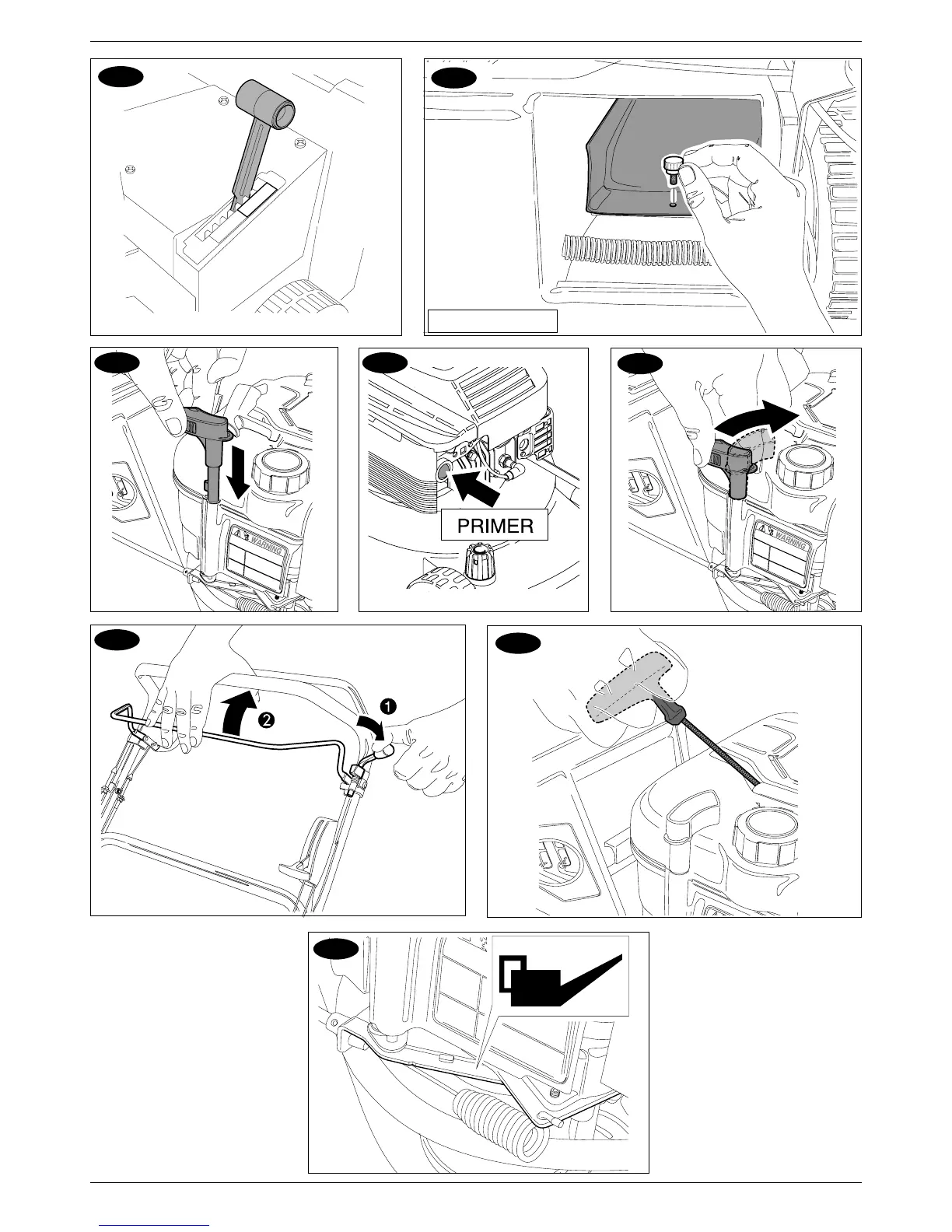 WARNING

PRIMER

WARNING

❶

❷