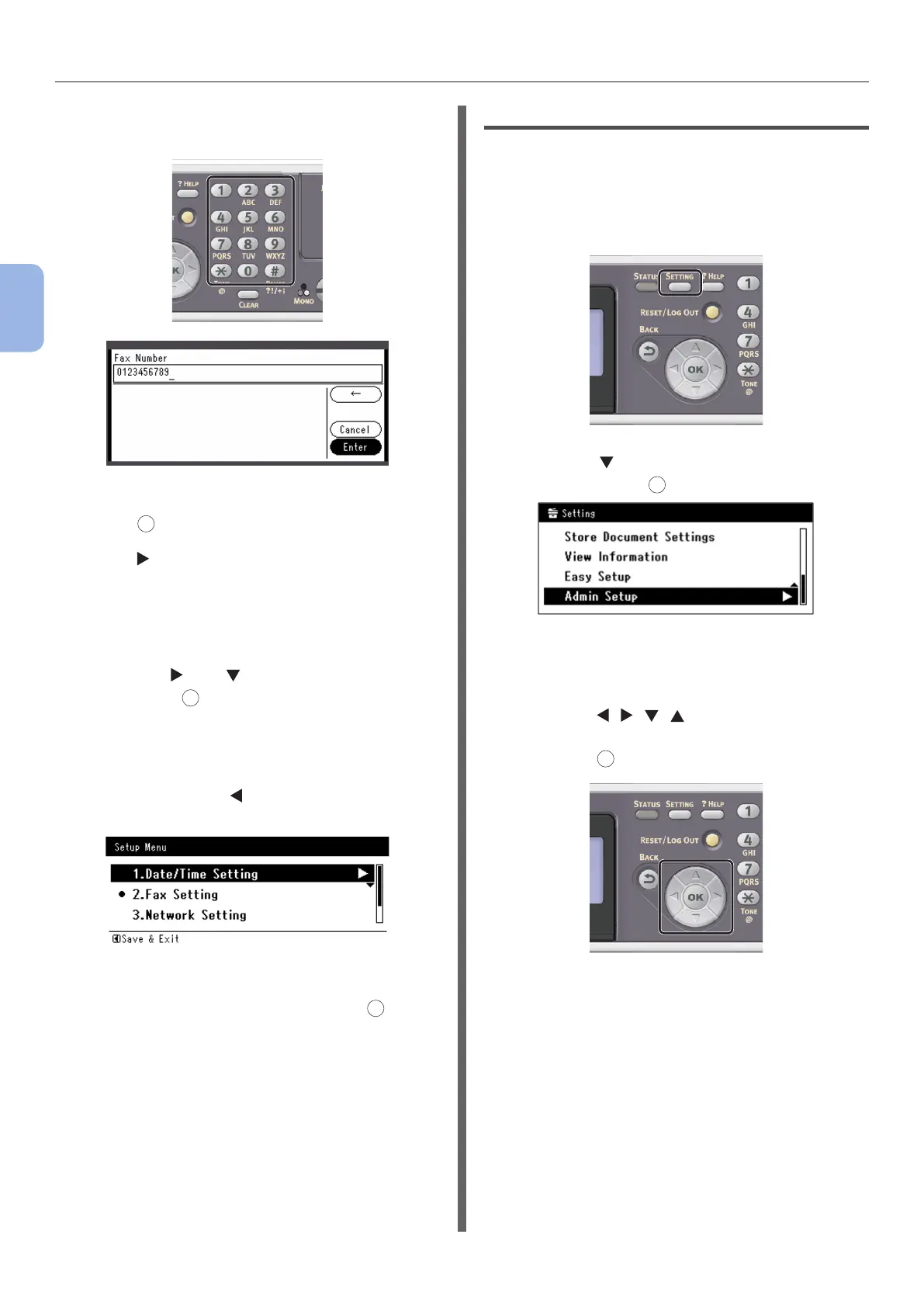 ? HELP
1
2 ABC
3 DEF
4 GHI
5 JKL
6 MNO
7 PQRS
8 TUV
9 WXYZ
0
#
@
?!/+i
CLEAR
MONO

Fax Number
0123456789_
←
Cancel
Enter

Setup Menu
1.Date/Time Setting
2.Fax Setting
3.Network Setting
Save & Exit

STATUS SETTING ? HELP
1
RESET/LOG OUT
4 GHI
BACK
7 PQRS
OK
TONE @

Setting
Store Document Settings
View Information
Easy Setup
Admin Setup

STATUS SETTING ? HELP
1
RESET/LOG OUT
4 GHI
BACK
7 PQRS
OK
TONE @