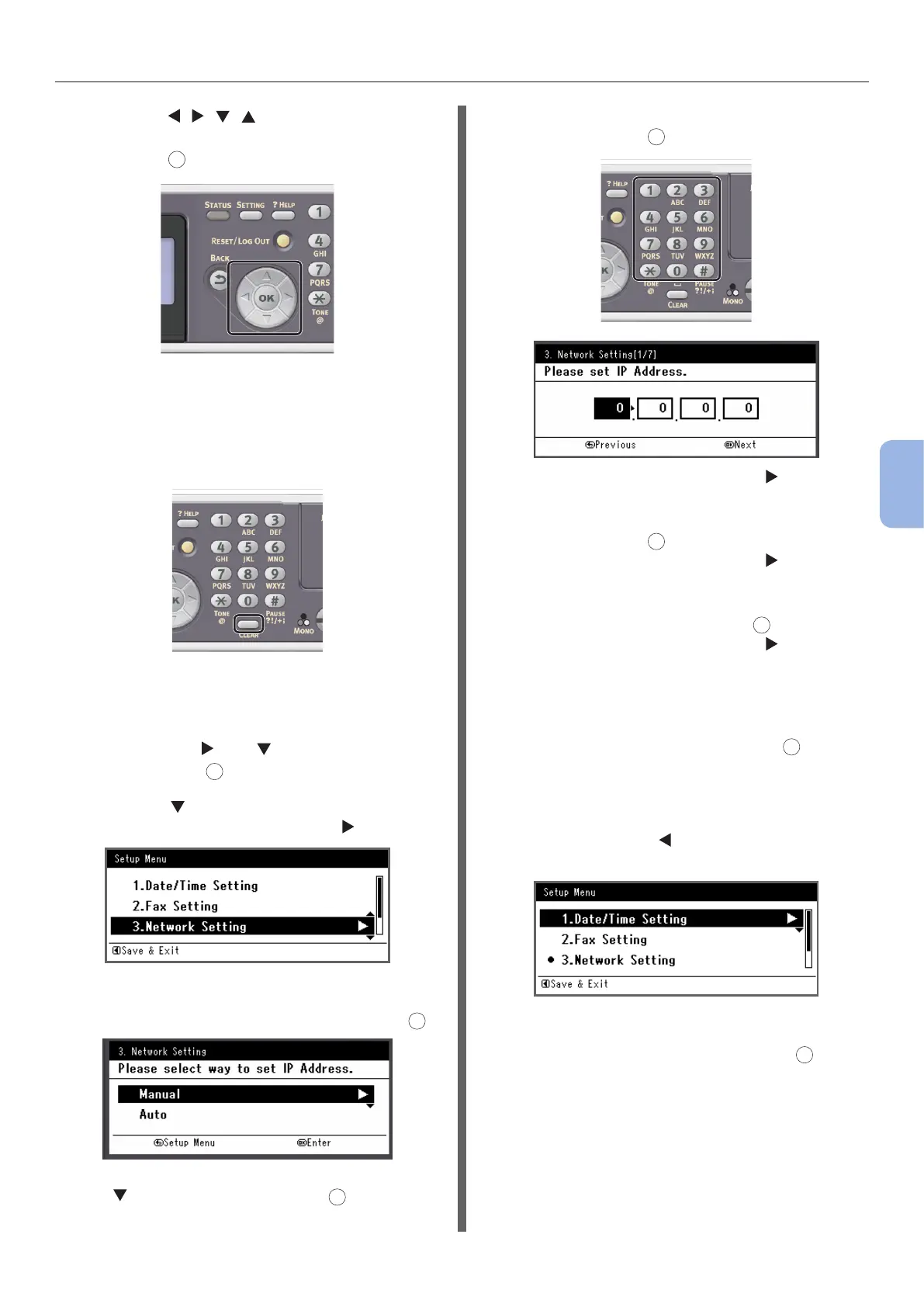 STATUS SETTING ? HELP
RESET/LOG OUT
BACK
OK
1
4 GHI
7 PQRS
TONE @

? HELP
1 2 ABC 3 DEF
4 GHI 5 JKL 6 MNO
7 PQRS 8 TUV 9 WXYZ
0 #
TONE @
PAUSE ?!/+i
CLEAR
MONO

Setup Menu
1.Date/Time Setting
2.Fax Setting
3.Network Setting
Save & Exit

3. Network Setting
Please select way to set IP Address.
Manual
Auto
Setup Menu
Enter

? HELP
1 2 ABC 3 DEF
4 GHI 5 JKL 6 MNO
7 PQRS 8 TUV 9 WXYZ
0 #
TONE @
PAUSE ?!/+i
CLEAR
MONO

3. Network Setting[1/7]
Please set IP Address.
0 . 0 . 0 . 0
Previous
Next

Setup Menu
1.Date/Time Setting
2.Fax Setting
3.Network Setting
Save & Exit