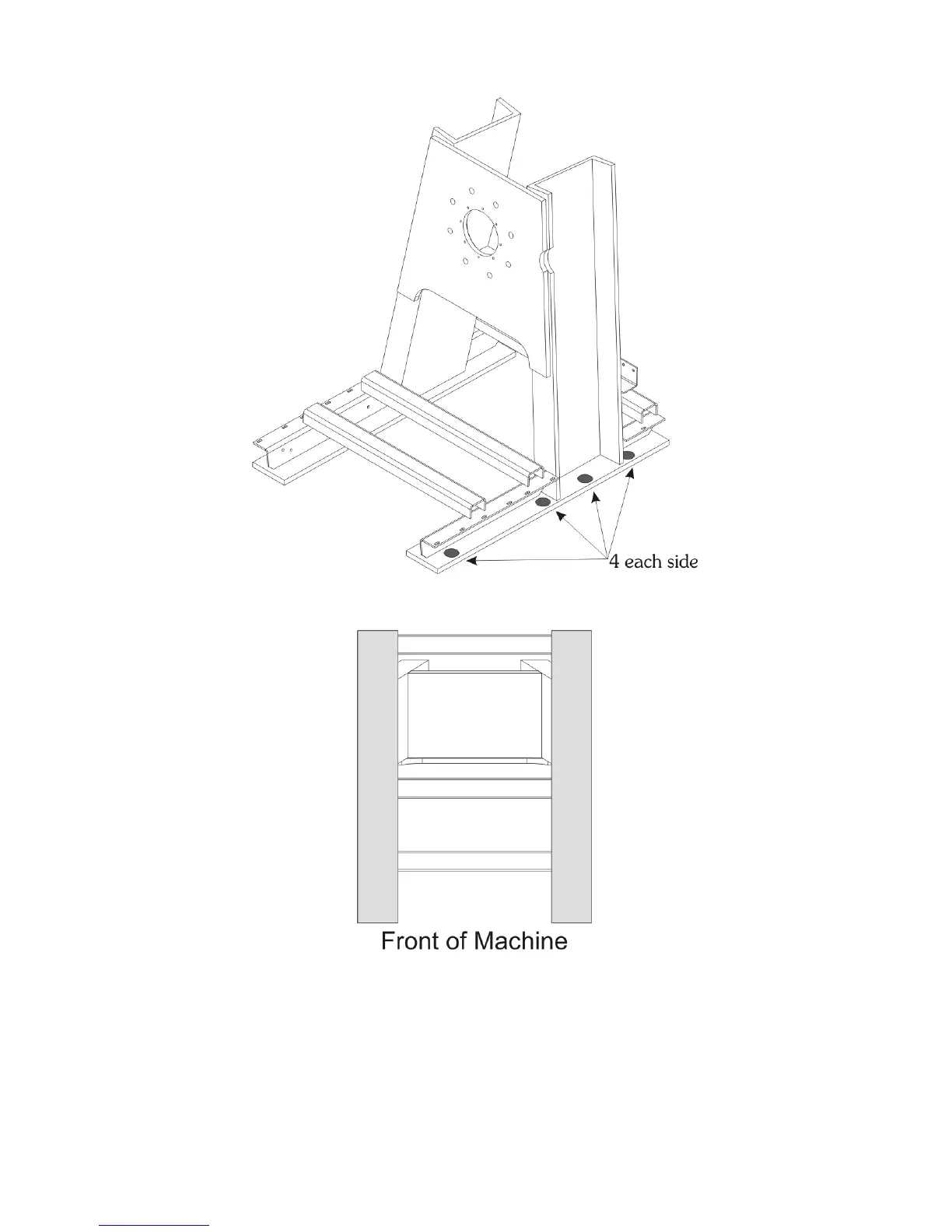 4 each side

Front of Machine