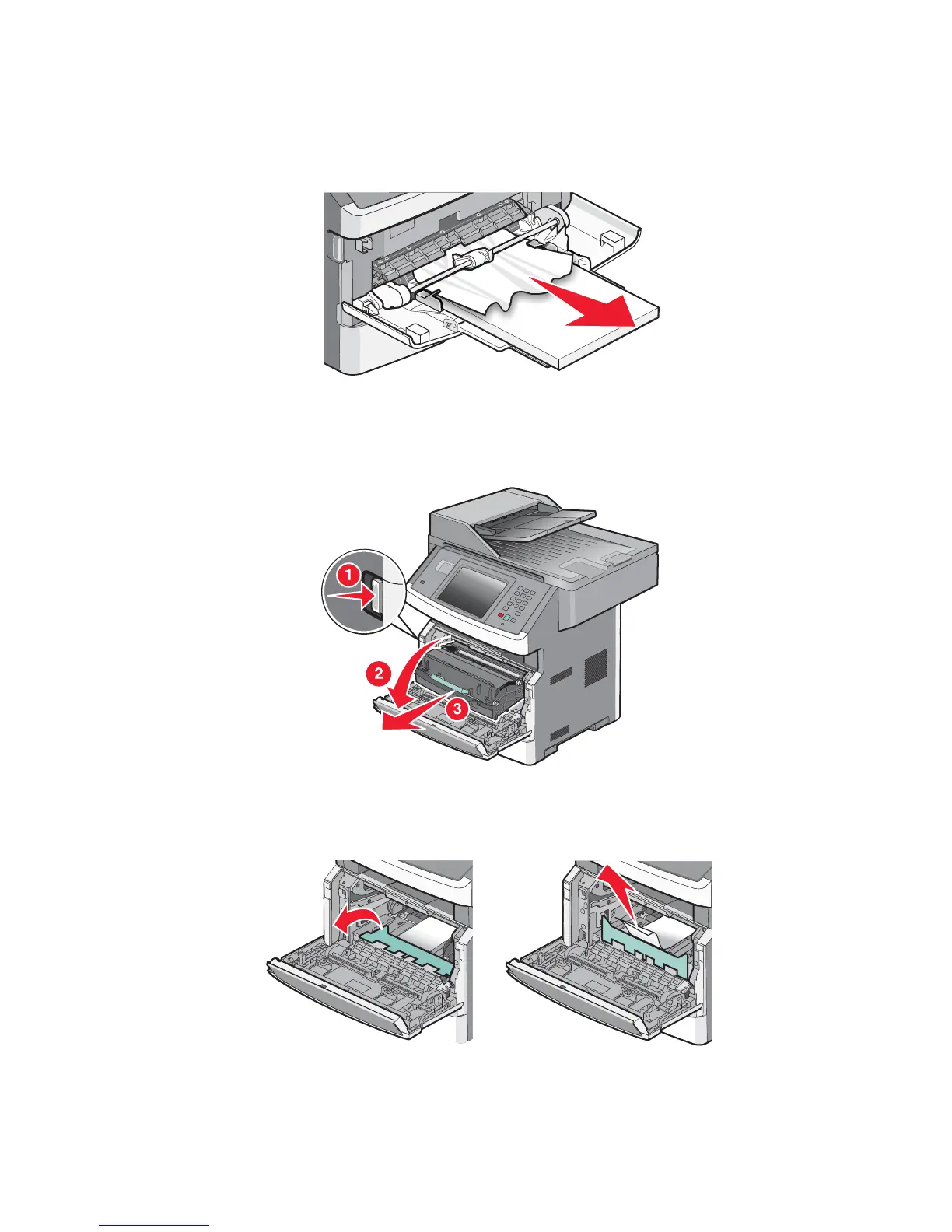 1

2

3