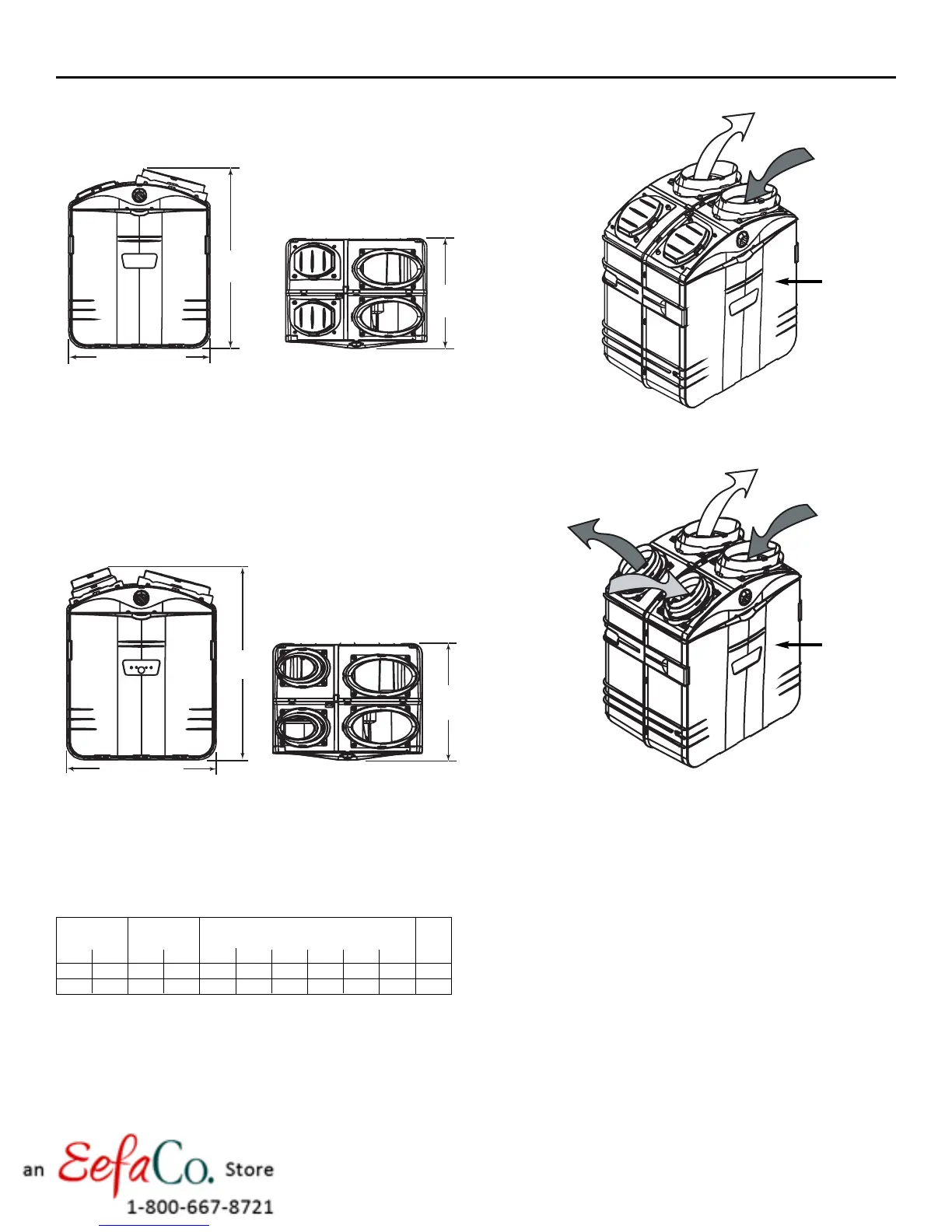 an EefaCo. Store
1-800-667-8721