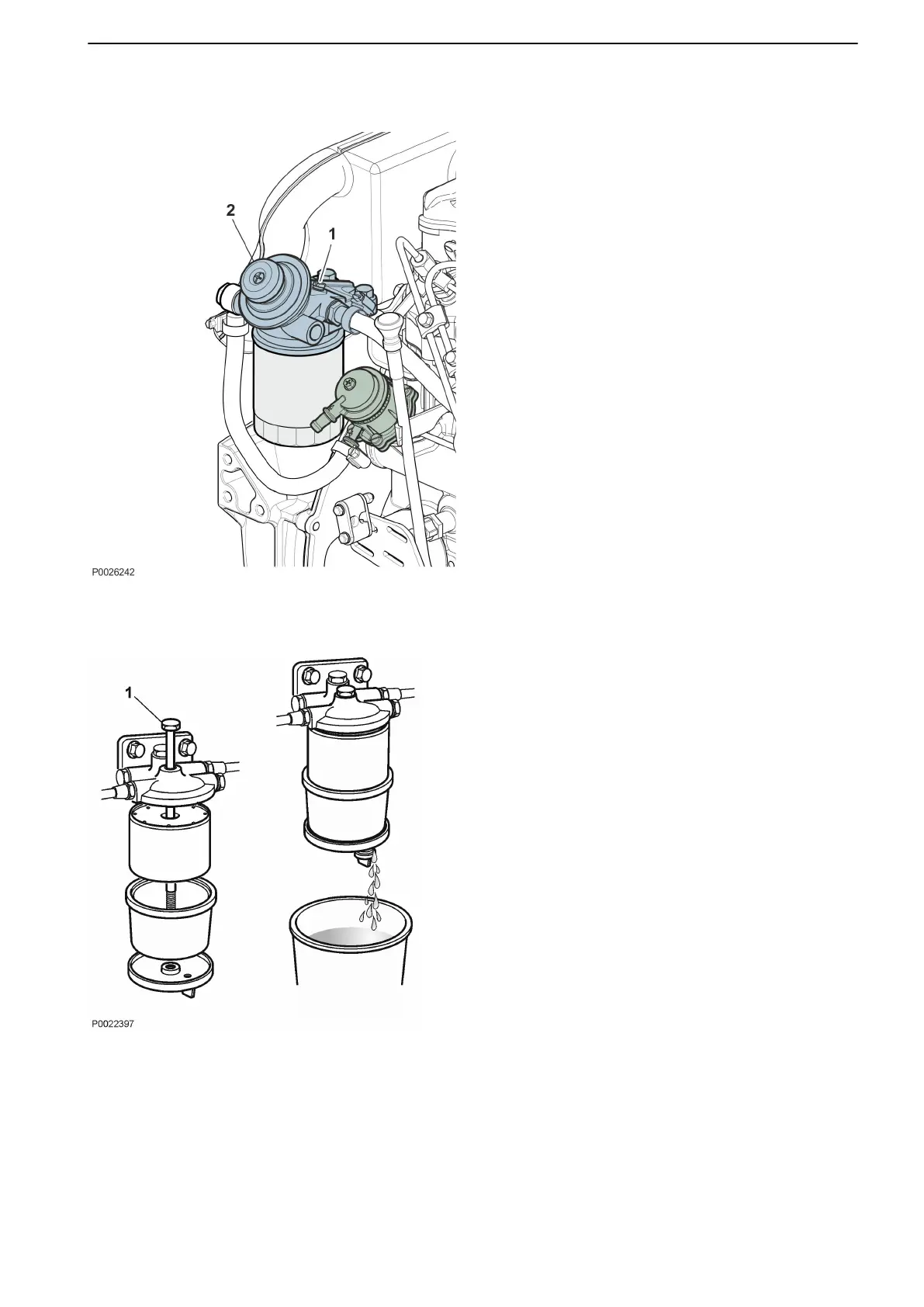 2

1

P0026242

1

P0022397