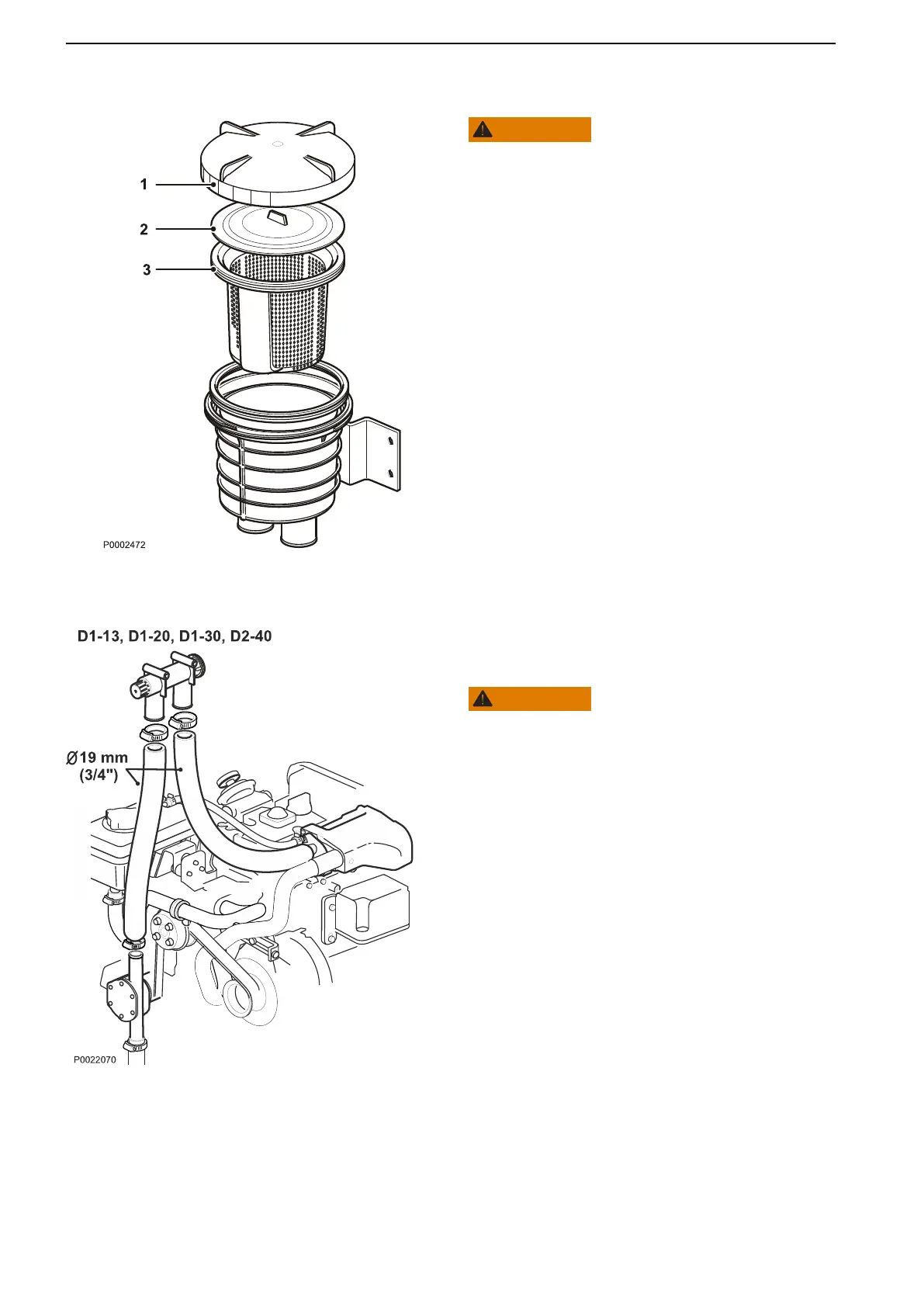 1
2
3
P0002472

D1-13, D1-20, D1-30, D2-40

Ø19 mm
(3/4")

P0022070